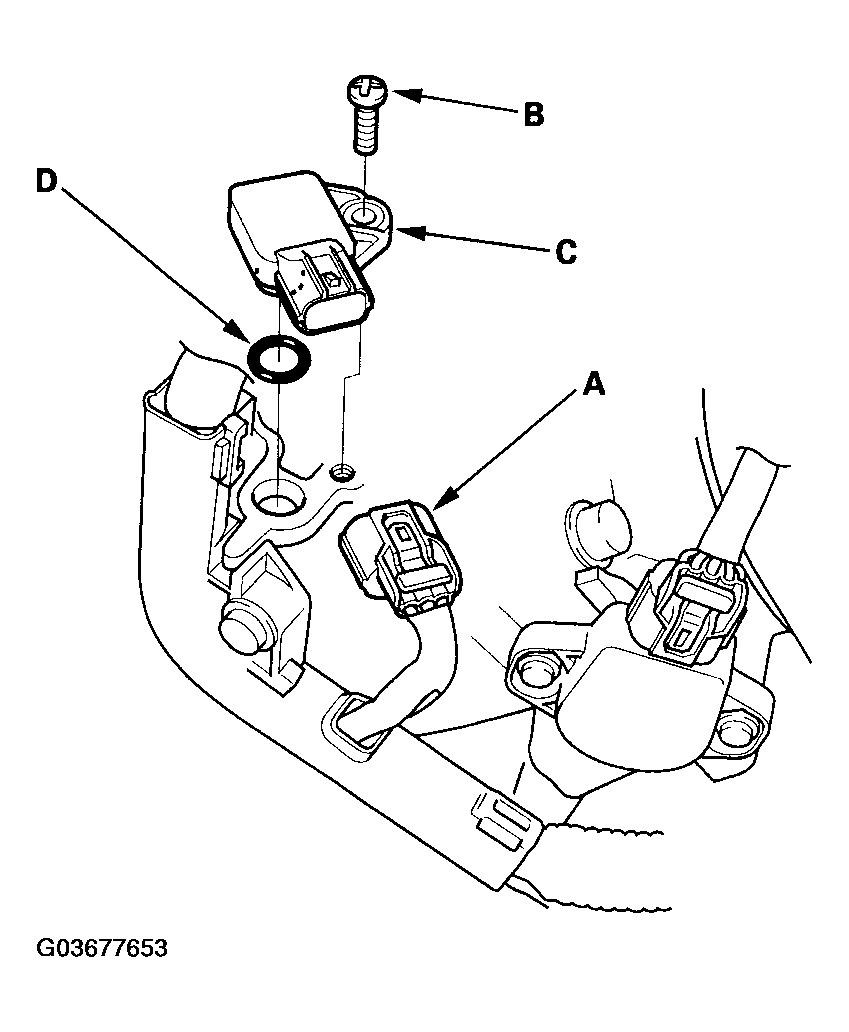 B

D

C

A

G03677653