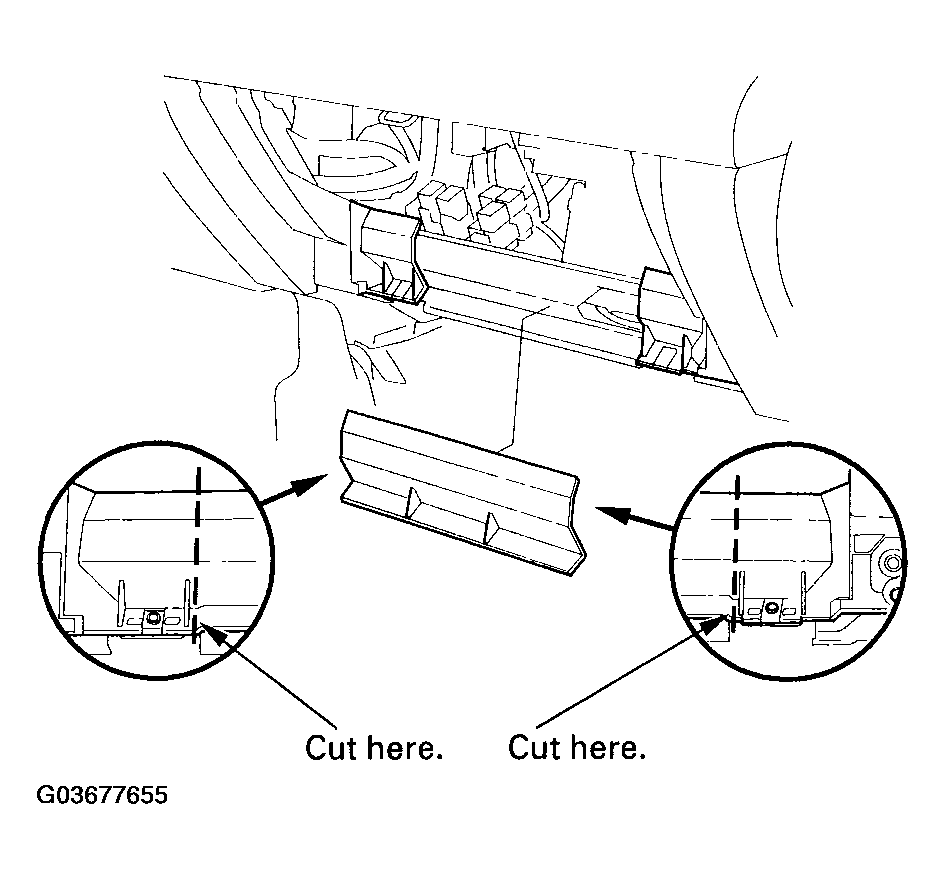 Cut here.

Cut here.

G03677655