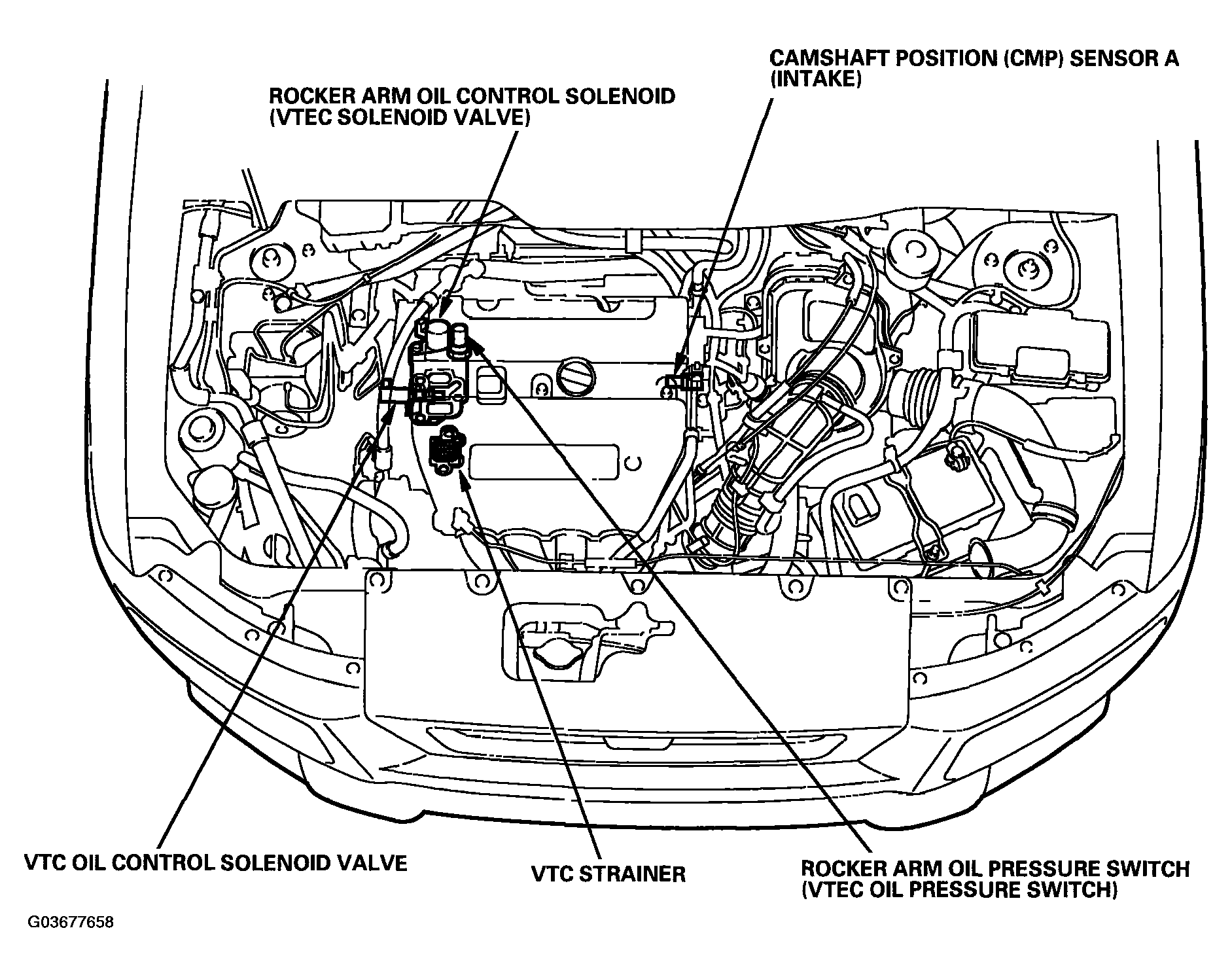 CAMSHAFT POSITION (CMP) SENSOR A (INTAKE)

ROCKER ARM OIL CONTROL SOLENOID (VTEC SOLENOID VALVE)

VTC OIL CONTROL SOLENOID VALVE

VTC STRAINER

ROCKER ARM OIL PRESSURE SWITCH (VTEC OIL PRESSURE SWITCH)

G03677658