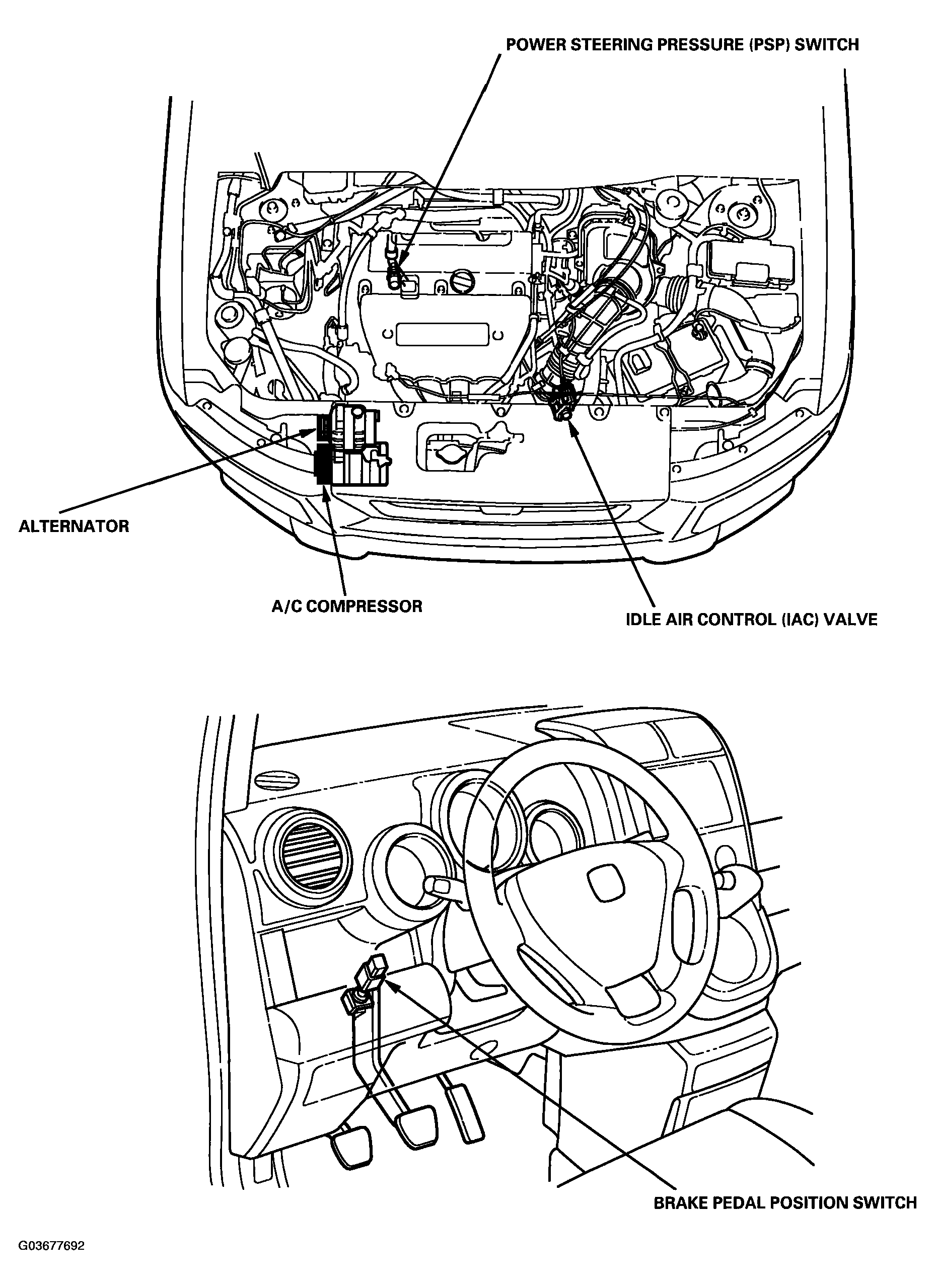 POWER STEERING PRESSURE (PSP) SWITCH

ALTERNATOR

A/C COMPRESSOR

IDLE AIR CONTROL (IAC) VALVE

BRAKE PEDAL POSITION SWITCH

G03677692