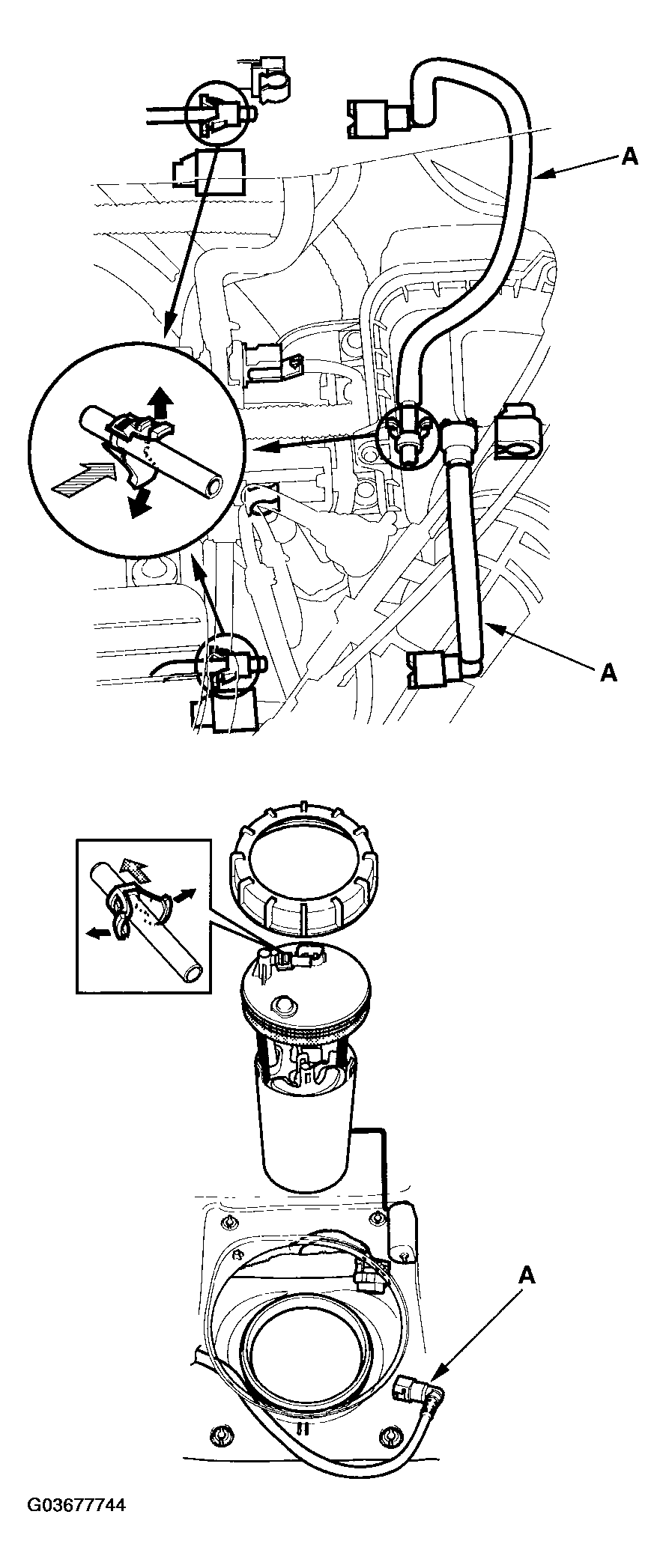 A

A

A

G03677744