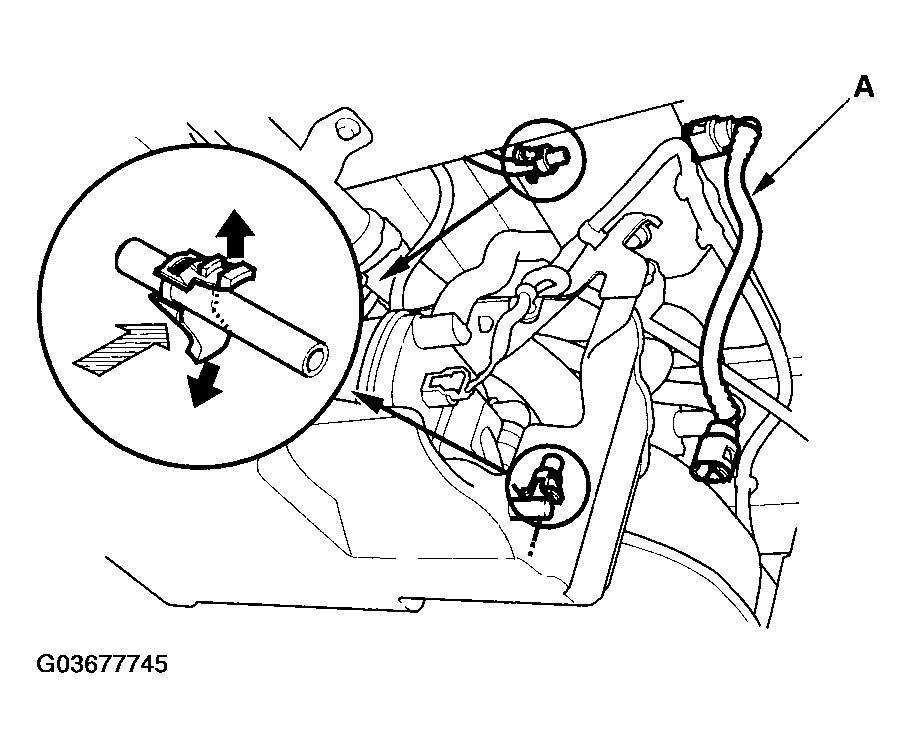 A

G03677745