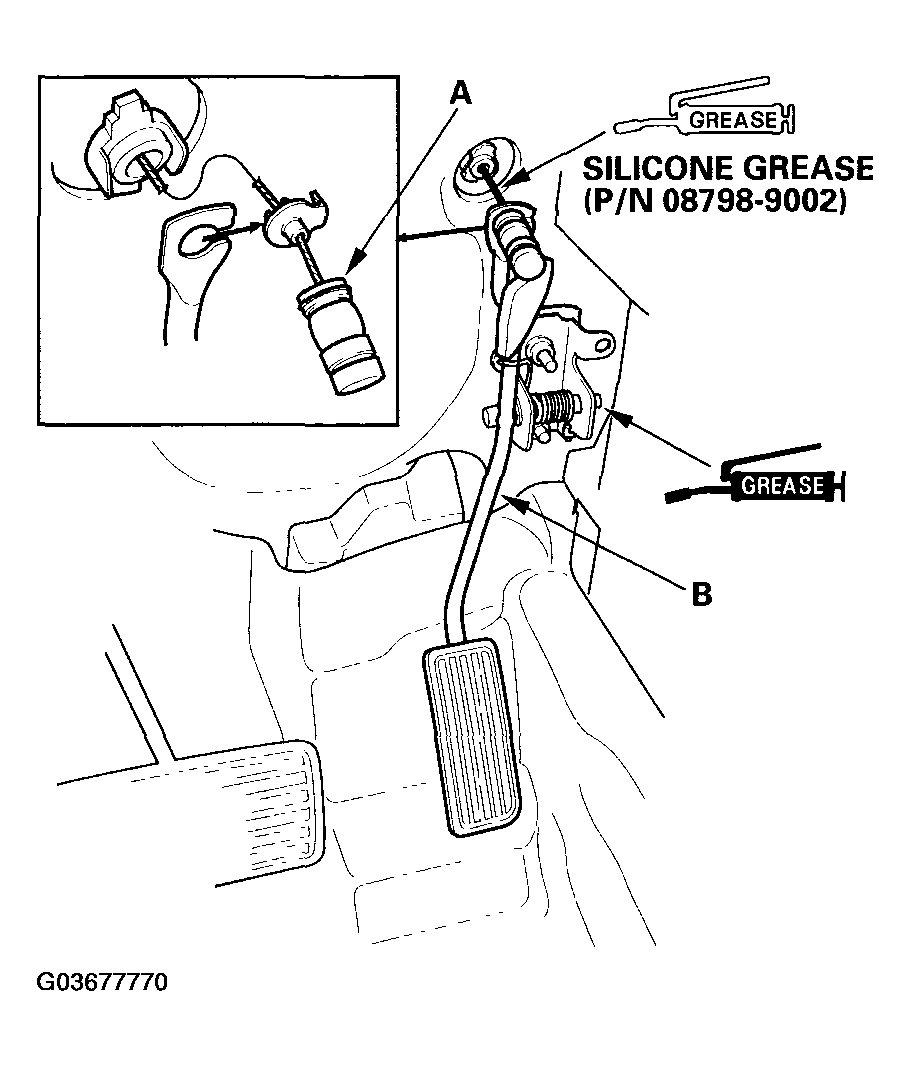 A

GREASE

SILICONE GREASE
(P/N 08798-9002)

GREASE

B

G03677770