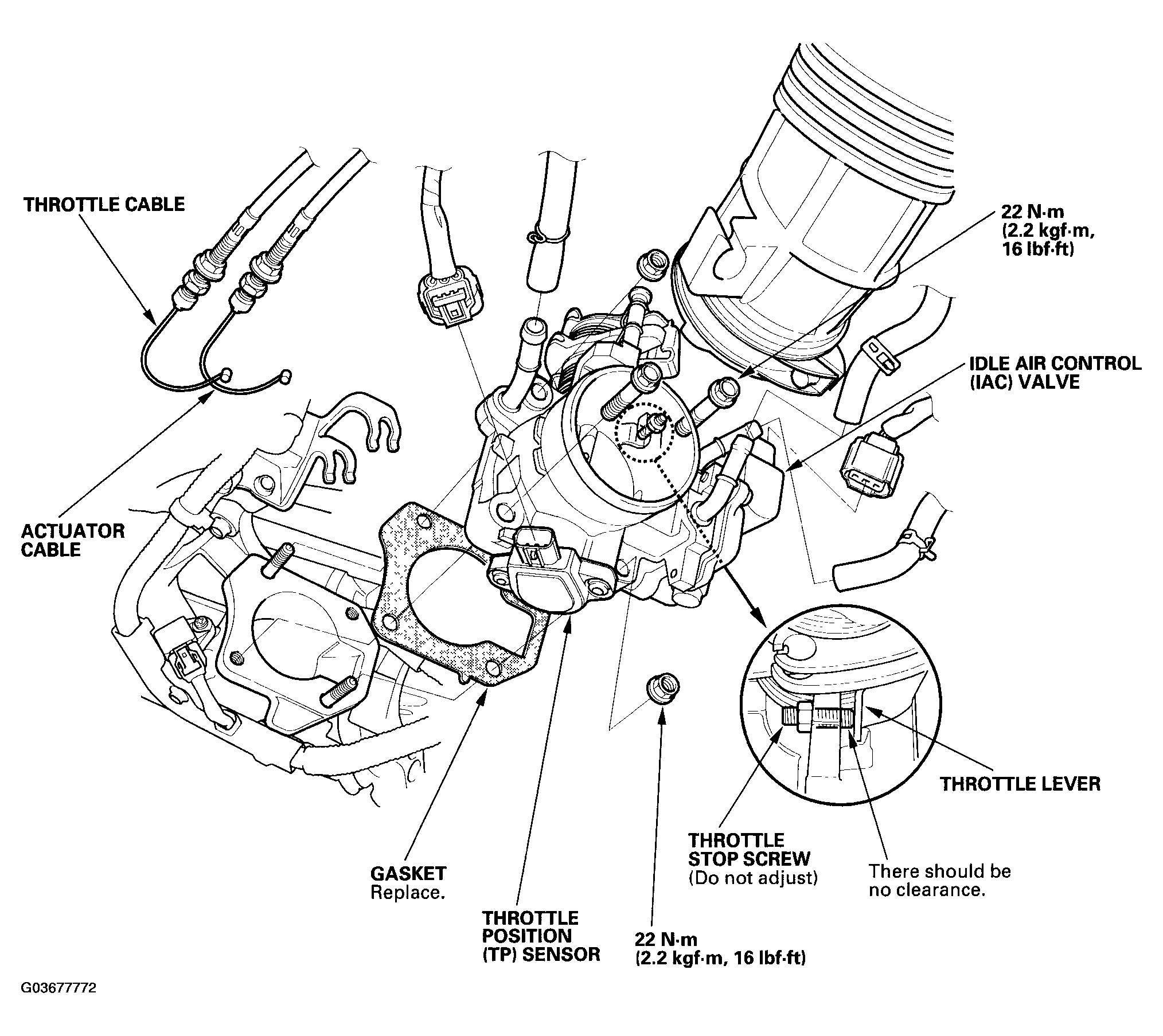 THROTTLE CABLE

22 N·m
(2.2 kgf·m,
16 lbf·ft)

IDLE AIR CONTROL
(IAC) VALVE

ACTUATOR
CABLE

THROTTLE LEVER

THROTTLE
STOP SCREW
(Do not adjust)

There should be
no clearance.

GASKET
Replace.

THROTTLE
POSITION
(TP) SENSOR

22 N·m
(2.2 kgf·m, 16 lbf·ft)

G03677772