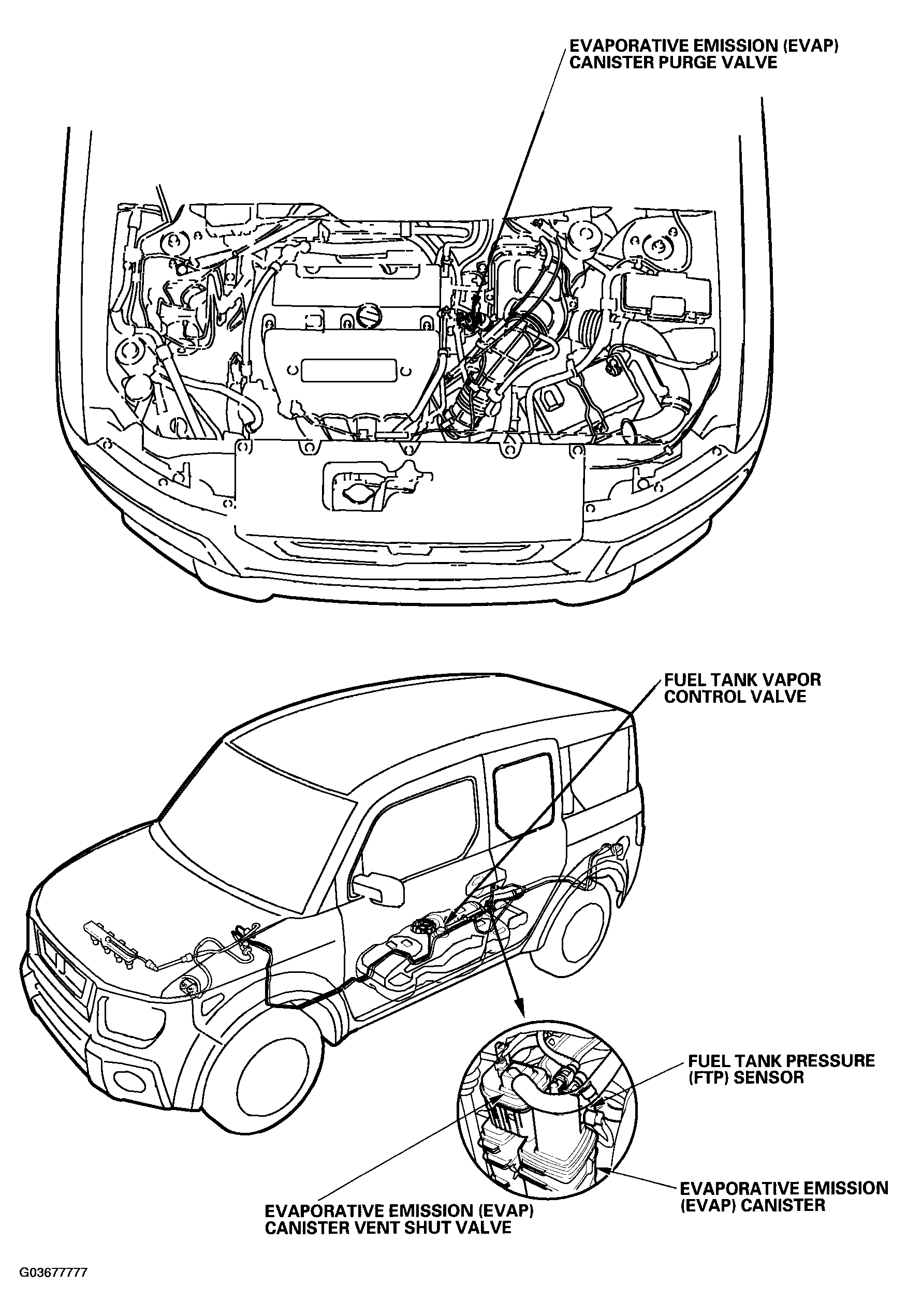 EVAPORATIVE EMISSION (EVAP) CANISTER PURGE VALVE

FUEL TANK VAPOR CONTROL VALVE

FUEL TANK PRESSURE (FTP) SENSOR

EVAPORATIVE EMISSION (EVAP) CANISTER

EVAPORATIVE EMISSION (EVAP) CANISTER VENT SHUT VALVE

G03677777