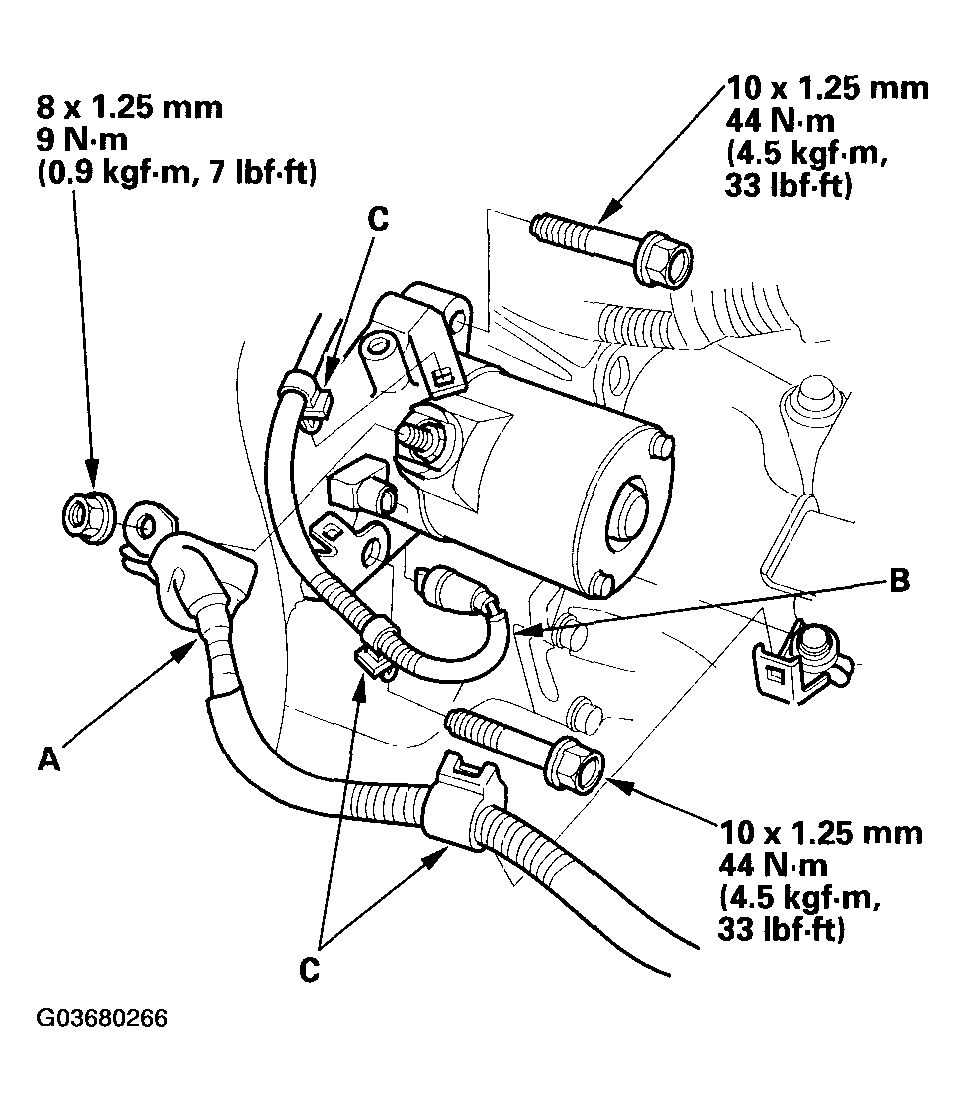 8 x 1.25 mm
9 N·m
(0.9 kgf·m, 7 lbf·ft)

10 x 1.25 mm
44 N·m
(4.5 kgf·m,
33 lbf·ft)

C

B

A

10 x 1.25 mm
44 N·m
(4.5 kgf·m,
33 lbf·ft)

C

G03680266