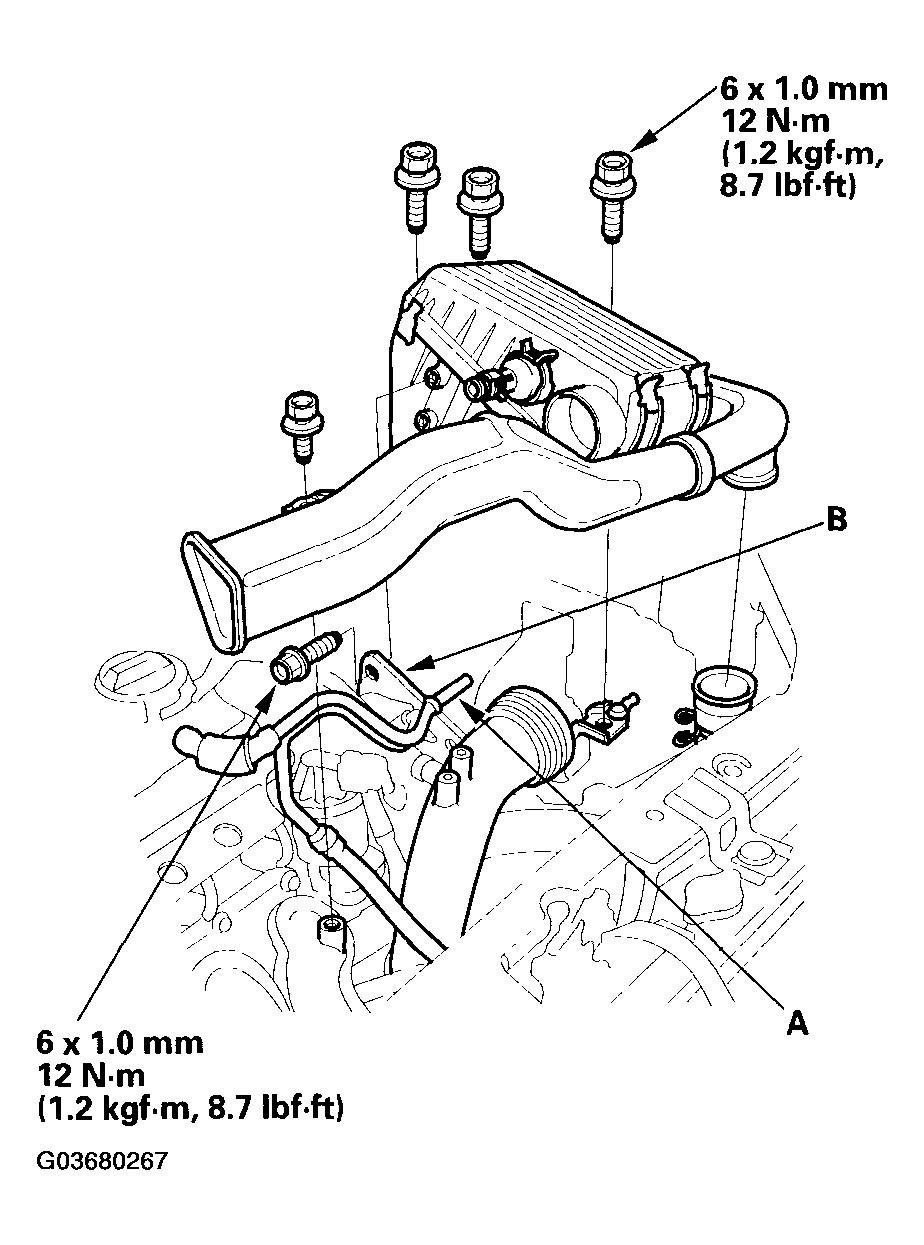 6 x 1.0 mm
12 N·m
(1.2 kgf·m,
8.7 lbf·ft)

B

A

6 x 1.0 mm
12 N·m
(1.2 kgf·m, 8.7 lbf·ft)

G03680267