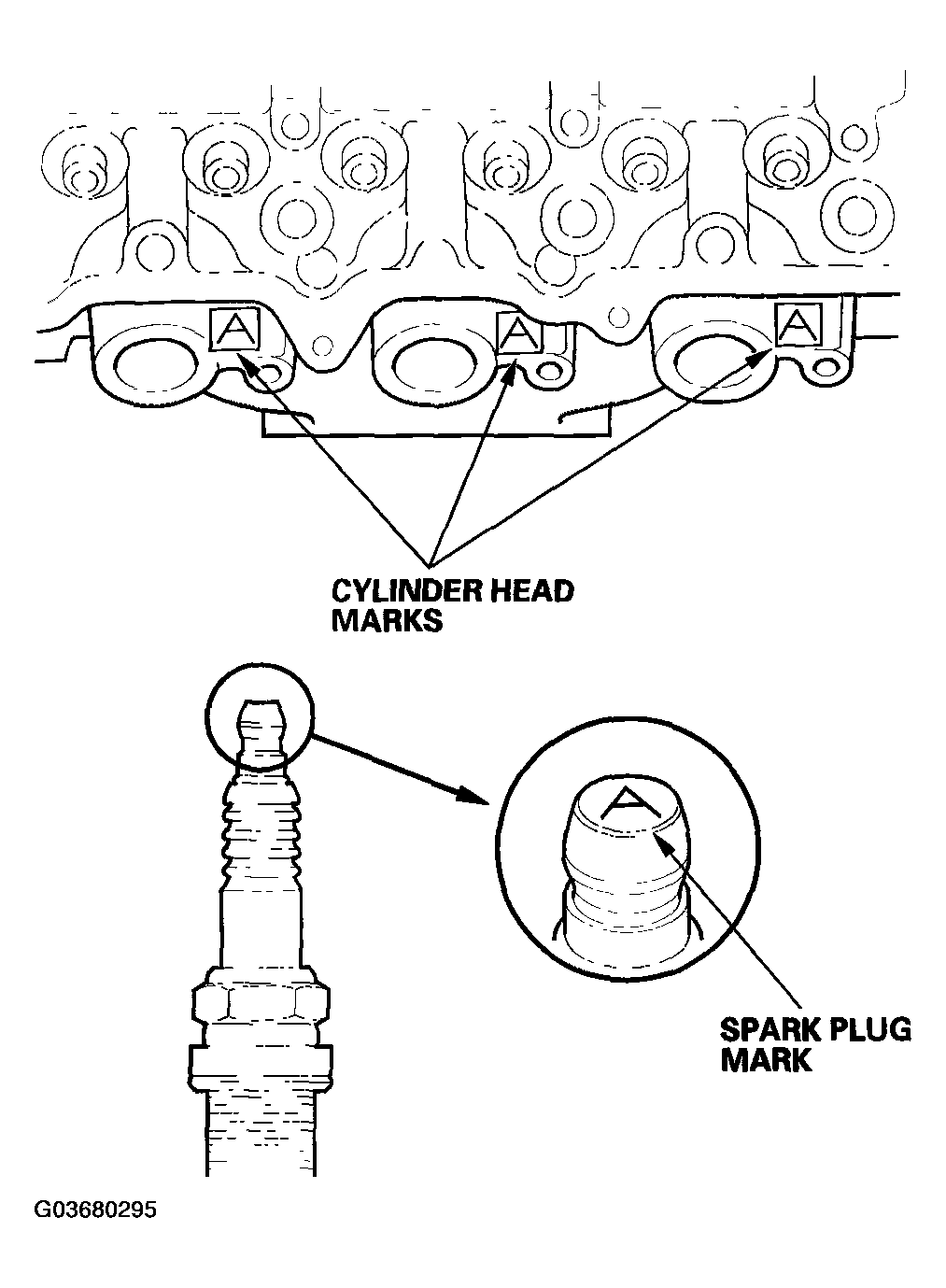 A
A
A
CYLINDER HEAD MARKS

A
SPARK PLUG MARK

G03680295