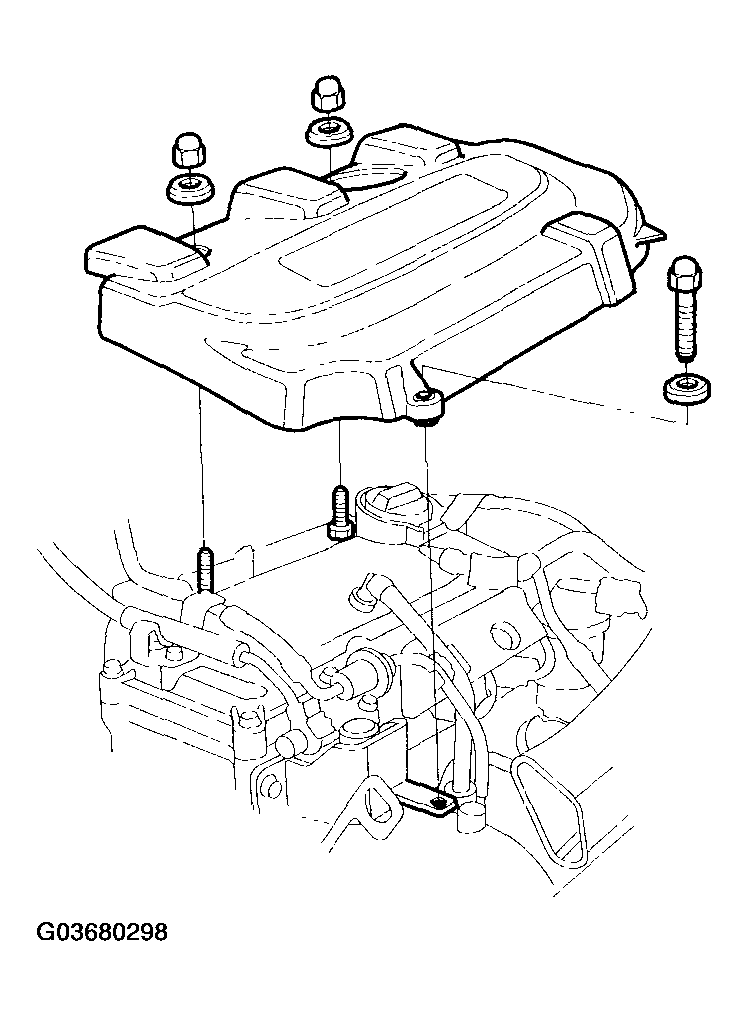 G03680298