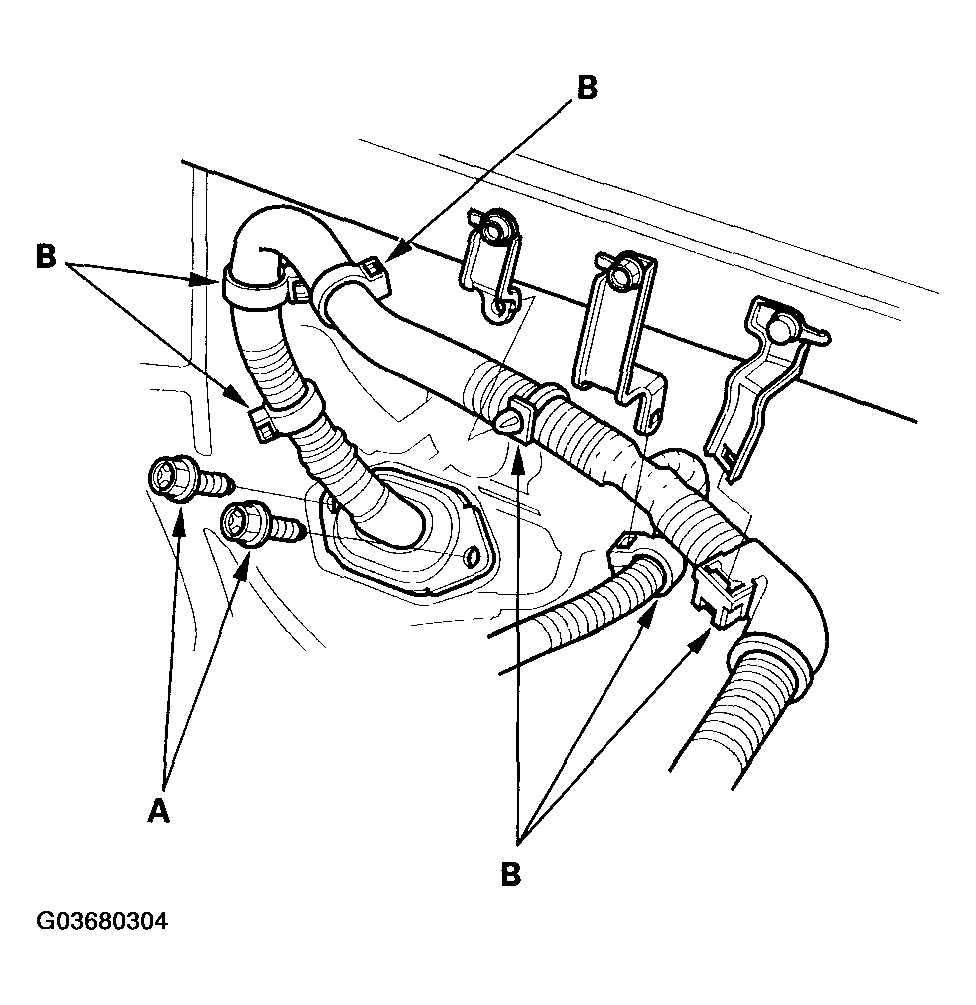 B
B
A
B
G03680304