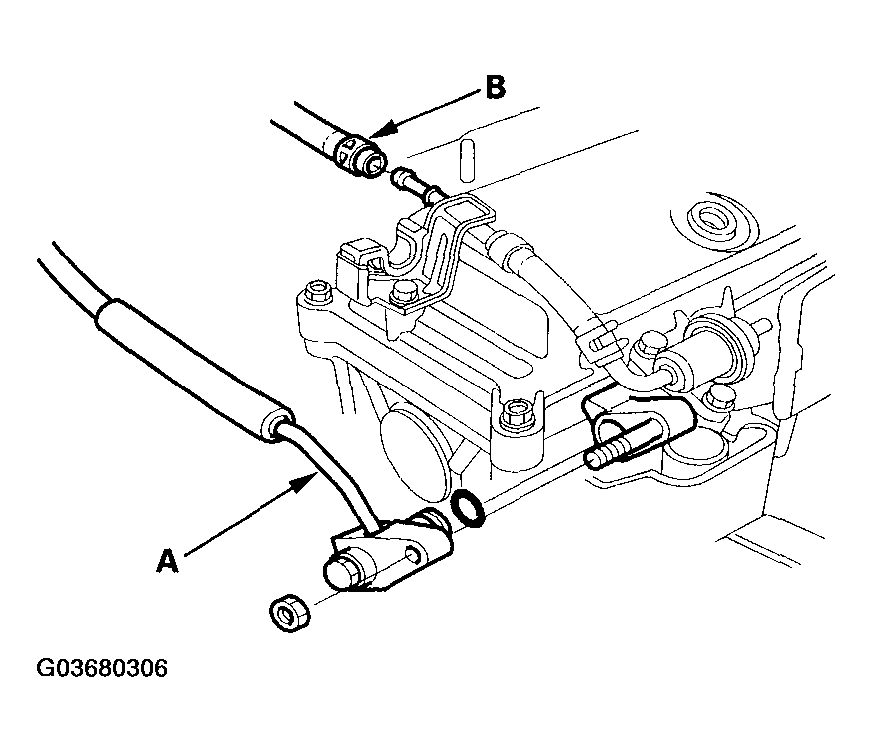 B

A

G03680306