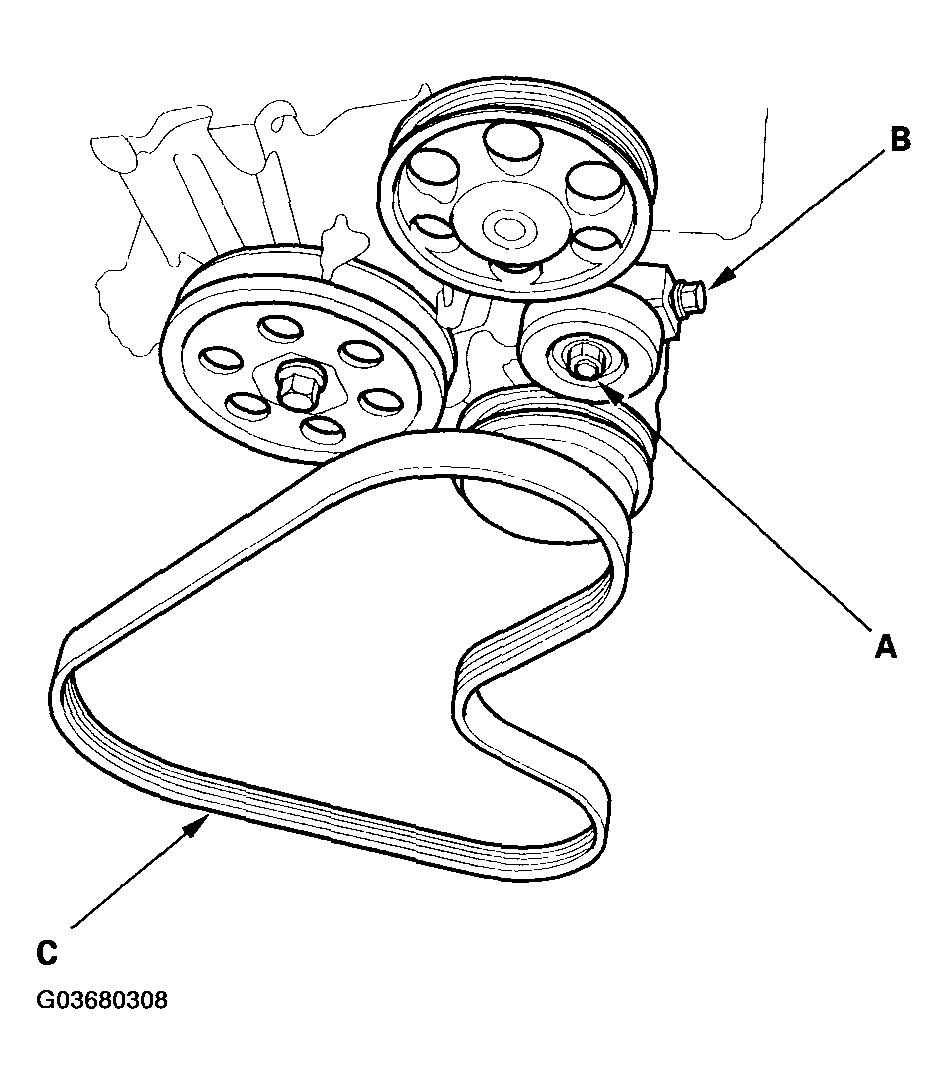 B

A

C

G03680308