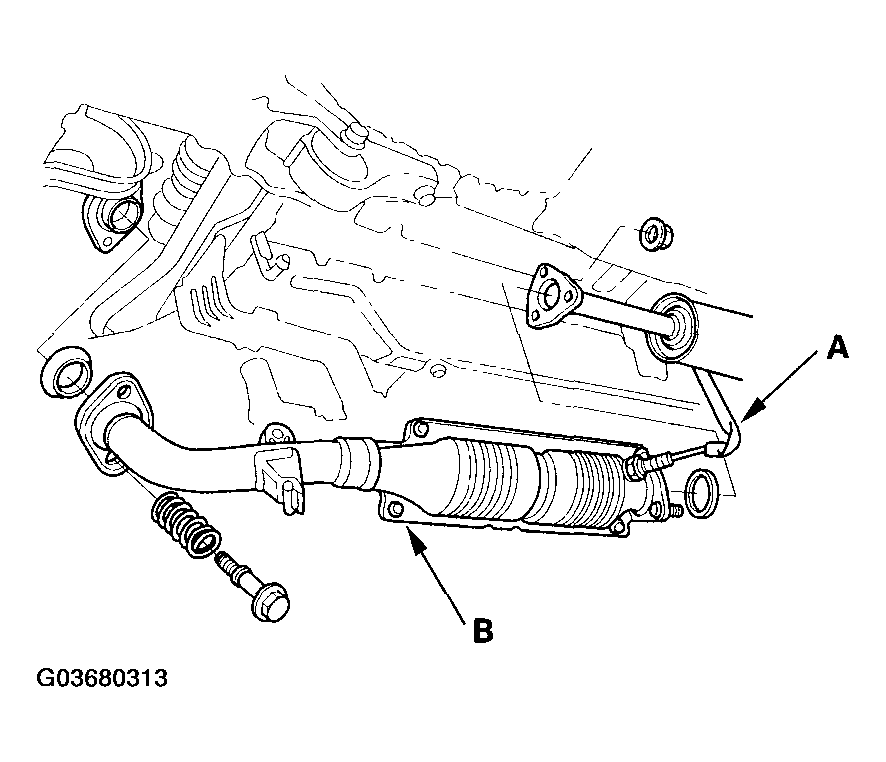 A

B

G03680313