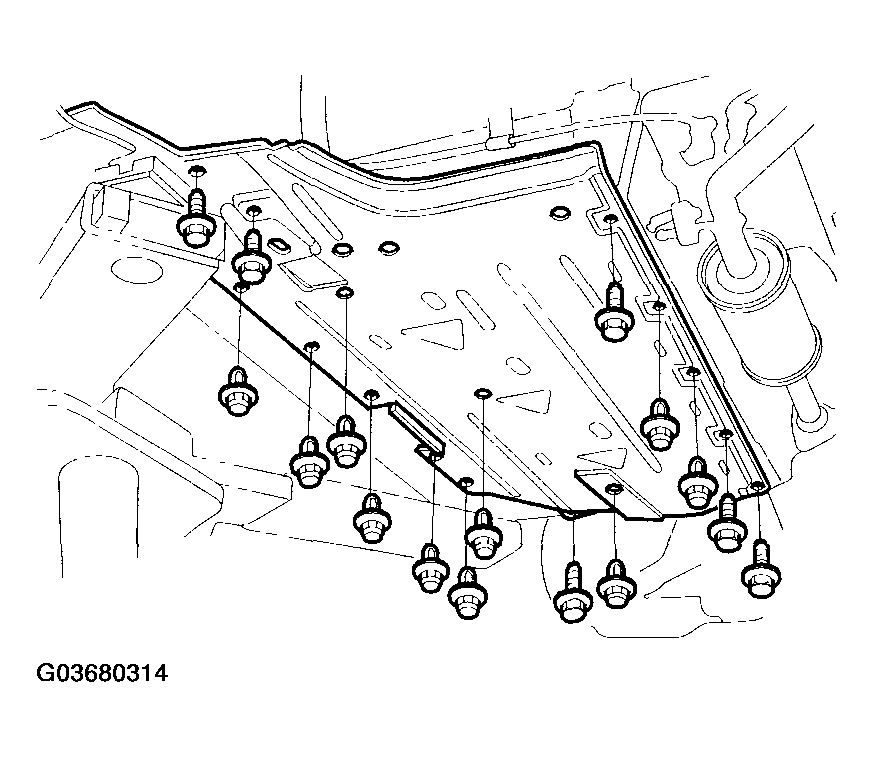 G03680314