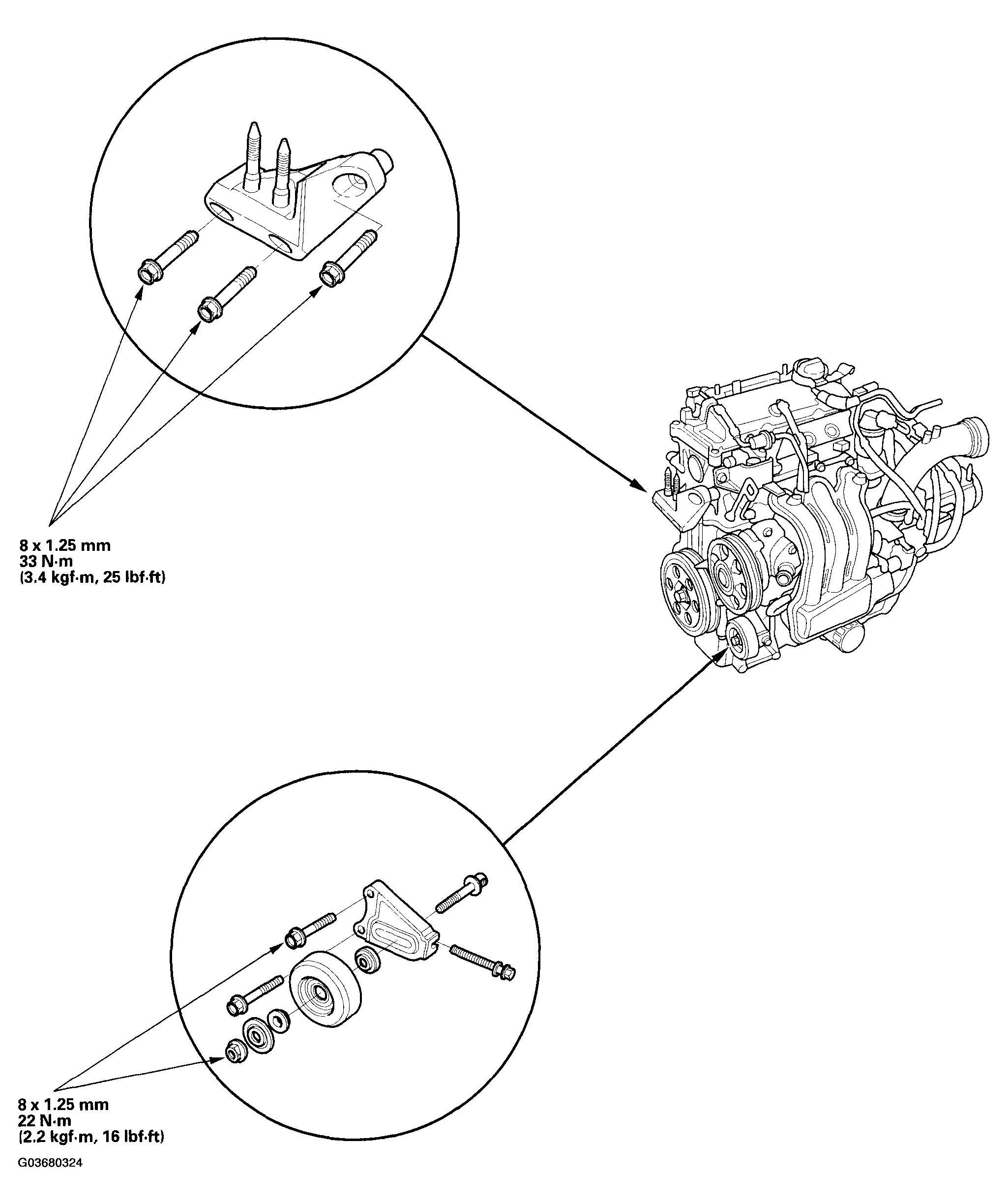 8 x 1.25 mm
33 N·m
(3.4 kgf·m, 25 lbf·ft)

8 x 1.25 mm
22 N·m
(2.2 kgf·m, 16 lbf·ft)

G03680324