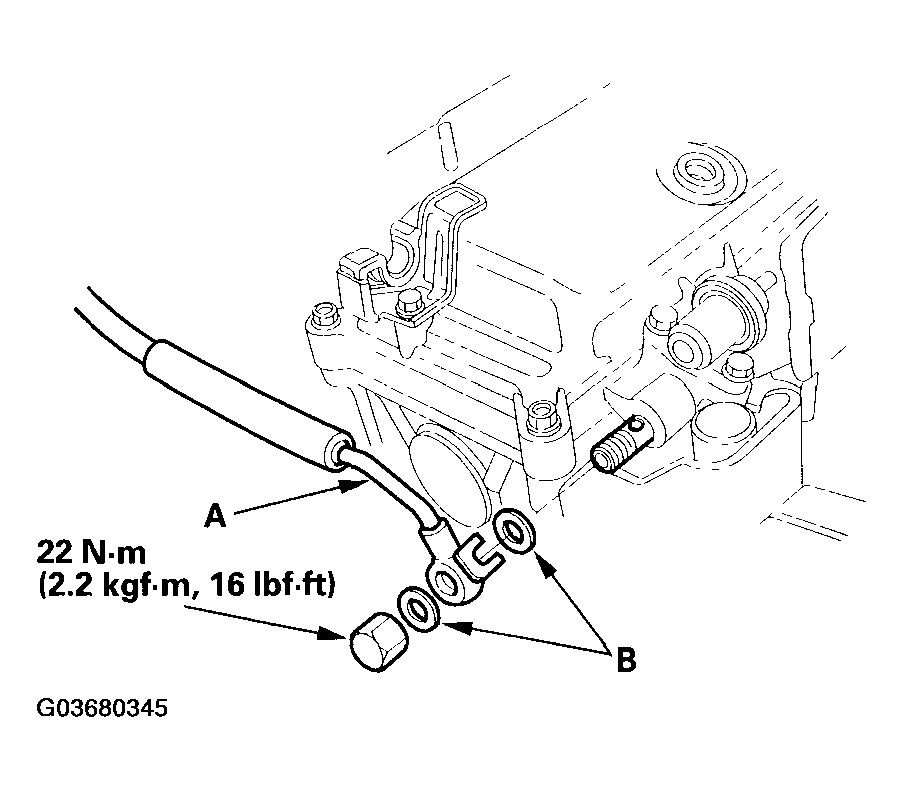 A

22 N·m
(2.2 kgf·m, 16 lbf·ft)

B

G03680345