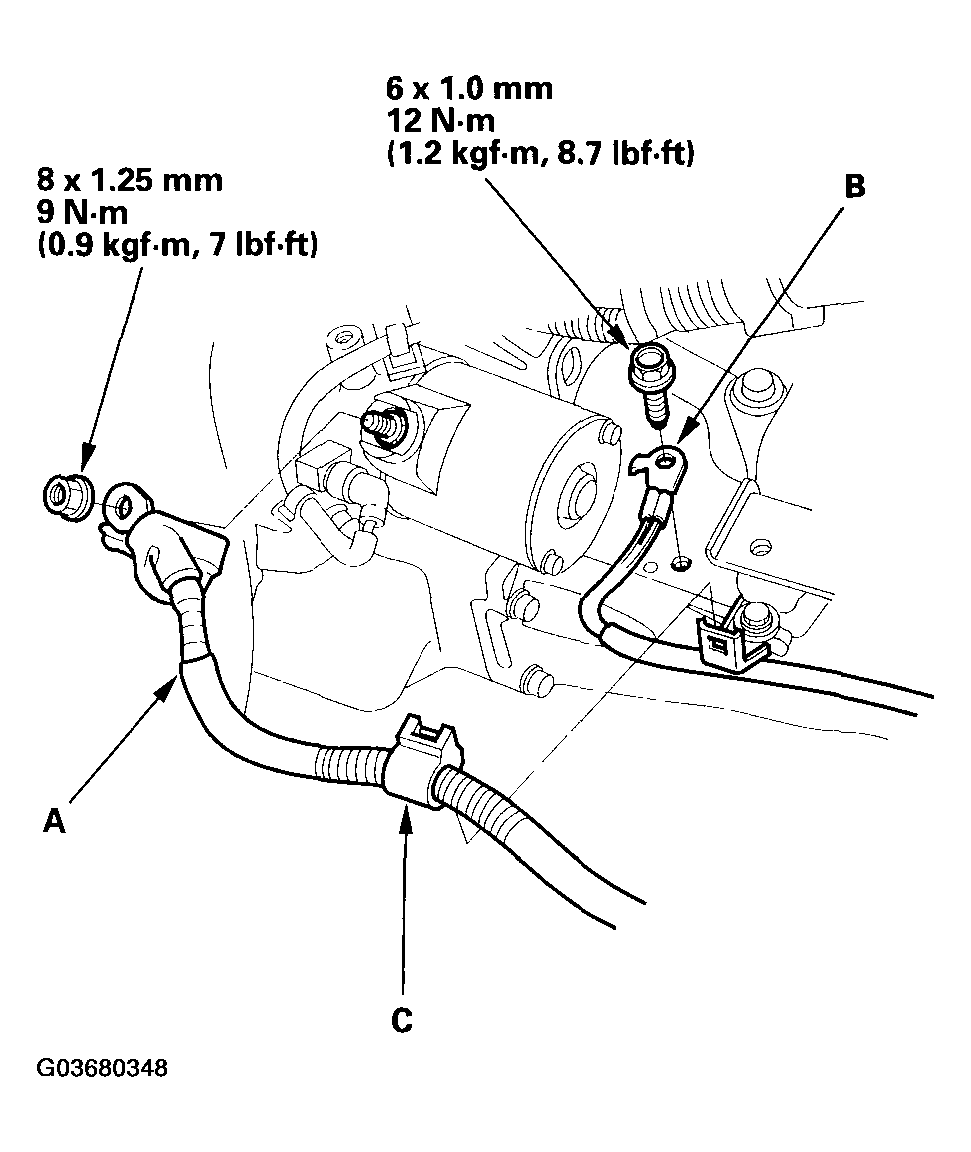 6 x 1.0 mm
12 N·m
(1.2 kgf·m, 8.7 lbf·ft)

8 x 1.25 mm
9 N·m
(0.9 kgf·m, 7 lbf·ft)

B

A

C

G03680348