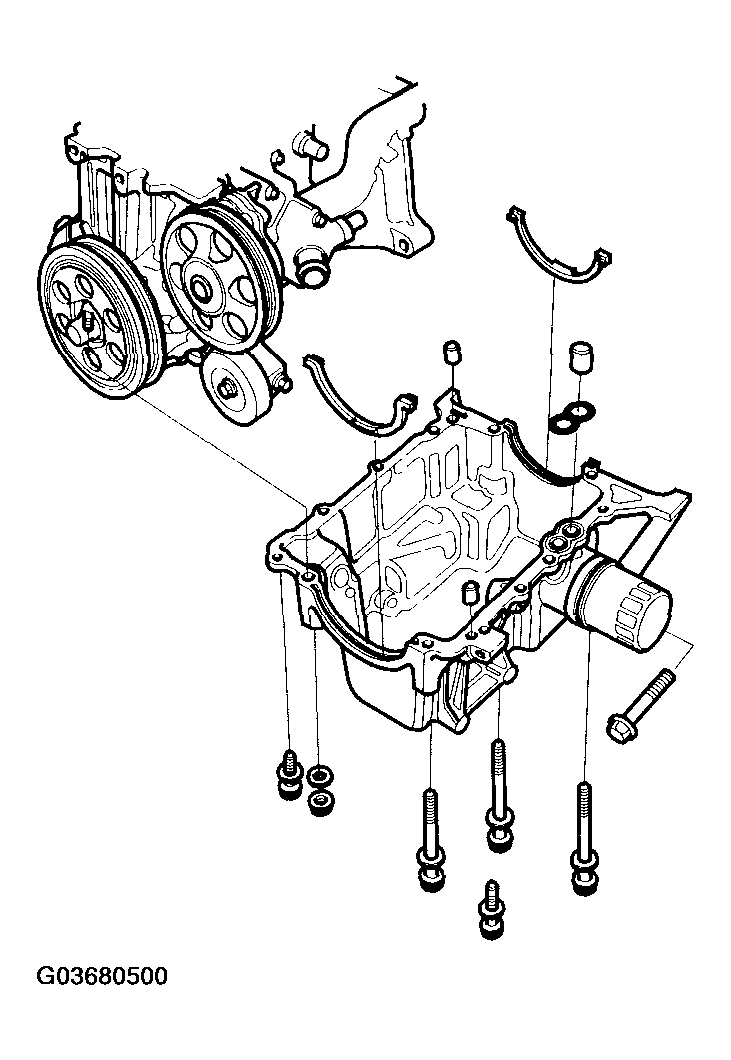 G03680500