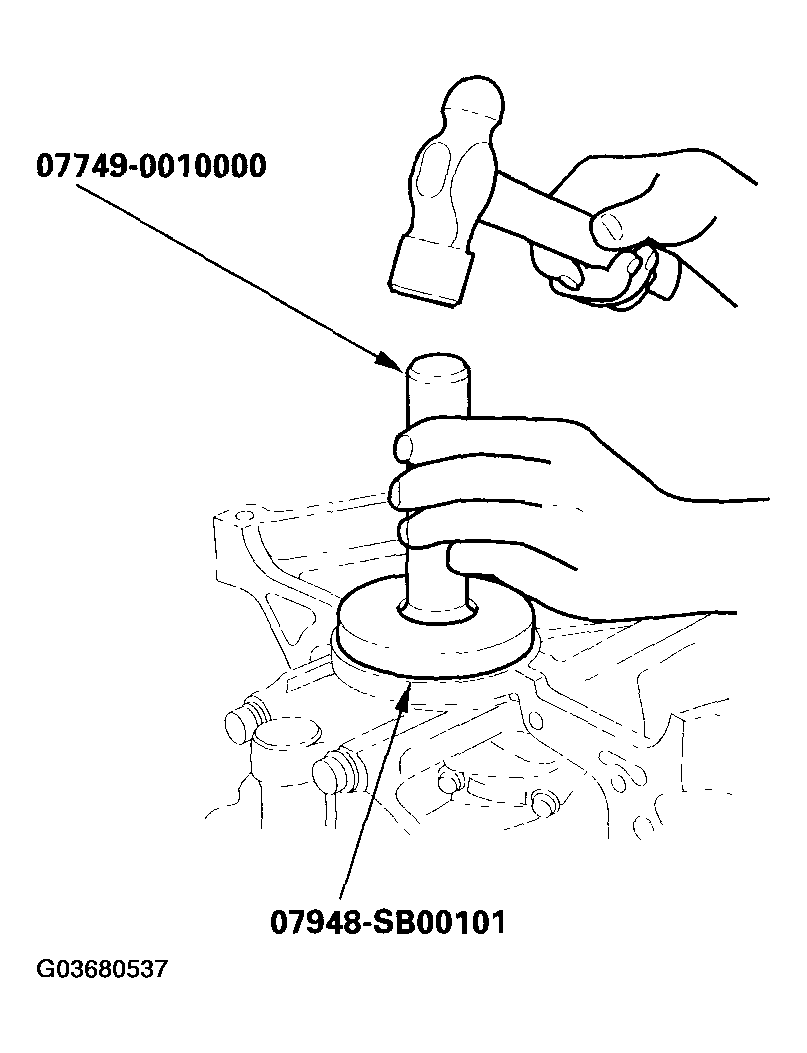 07749-0010000

07948-SB00101

G03680537