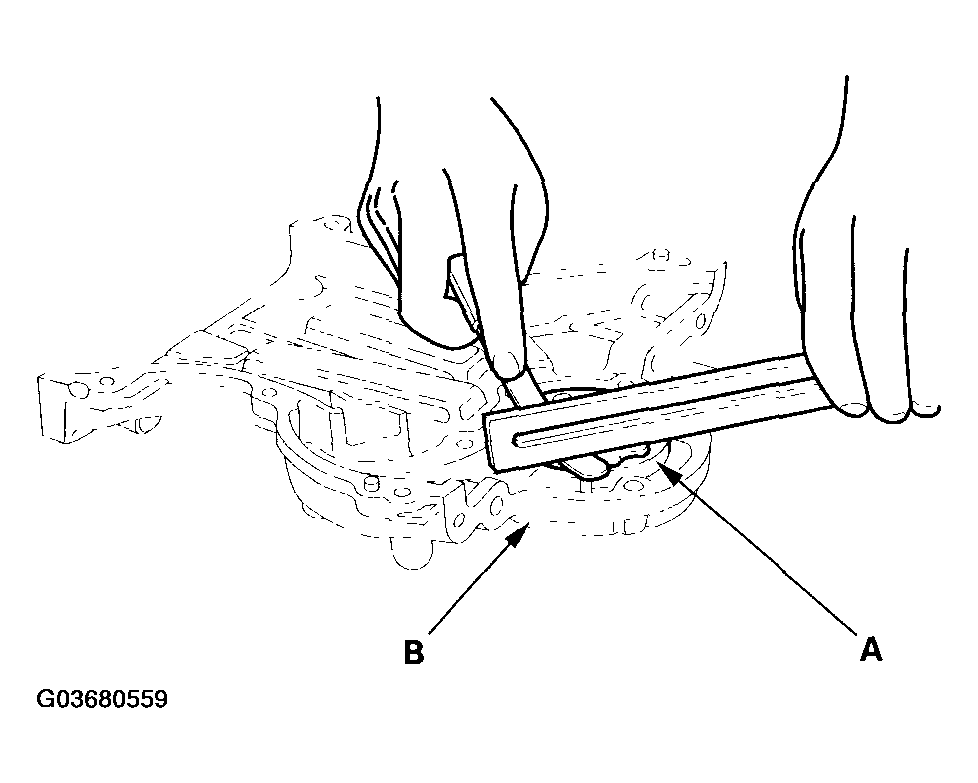 B

A

G03680559