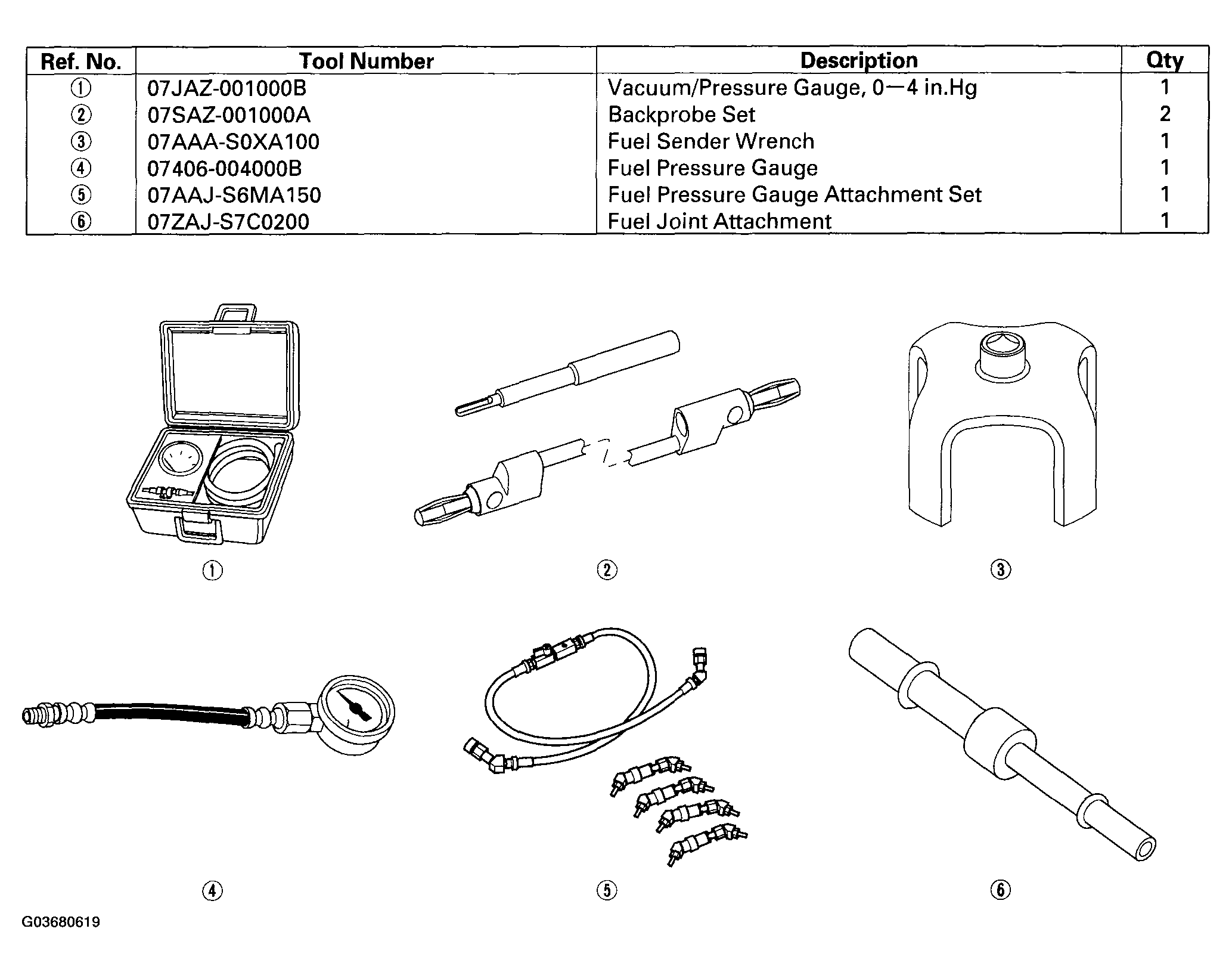 | Ref. No. | Tool Number | Description | Qty |
|---|---|---|---|
| ① | 07JAZ-001000B | Vacuum/Pressure Gauge, 0—4 in.Hg | 1 |
| ② | 07SAZ-001000A | Backprobe Set | 2 |
| ③ | 07AAA-S0XA100 | Fuel Sender Wrench | 1 |
| ④ | 07406-004000B | Fuel Pressure Gauge | 1 |
| ⑤ | 07AAJ-S6MA150 | Fuel Pressure Gauge Attachment Set | 1 |
| ⑥ | 07ZAJ-S7C0200 | Fuel Joint Attachment | 1 |

①

②

③

④

⑤

⑥

G03680619