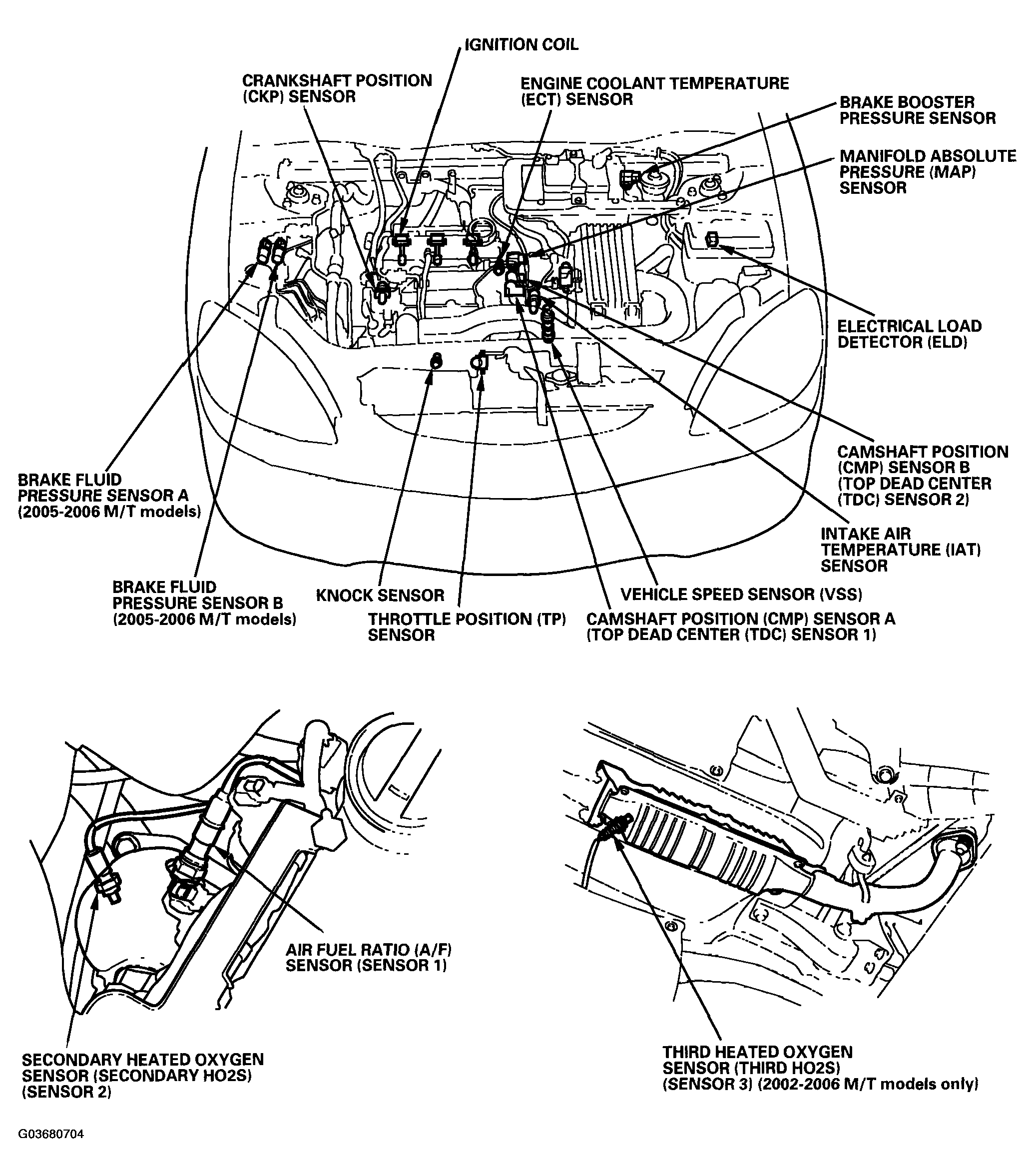 IGNITION COIL

CRANKSHAFT POSITION (CKP) SENSOR

ENGINE COOLANT TEMPERATURE (ECT) SENSOR

BRAKE BOOSTER PRESSURE SENSOR

MANIFOLD ABSOLUTE PRESSURE (MAP) SENSOR

ELECTRICAL LOAD DETECTOR (ELD)

CAMSHAFT POSITION (CMP) SENSOR B (TOP DEAD CENTER (TDC) SENSOR 2)

INTAKE AIR TEMPERATURE (IAT) SENSOR

BRAKE FLUID PRESSURE SENSOR A (2005-2006 M/T models)

BRAKE FLUID PRESSURE SENSOR B (2005-2006 M/T models)

KNOCK SENSOR

THROTTLE POSITION (TP) SENSOR

VEHICLE SPEED SENSOR (VSS)

CAMSHAFT POSITION (CMP) SENSOR A (TOP DEAD CENTER (TDC) SENSOR 1)

AIR FUEL RATIO (A/F) SENSOR (SENSOR 1)

SECONDARY HEATED OXYGEN SENSOR (SECONDARY HO2S) (SENSOR 2)

THIRD HEATED OXYGEN SENSOR (THIRD HO2S) (SENSOR 3) (2002-2006 M/T models only)

G03680704