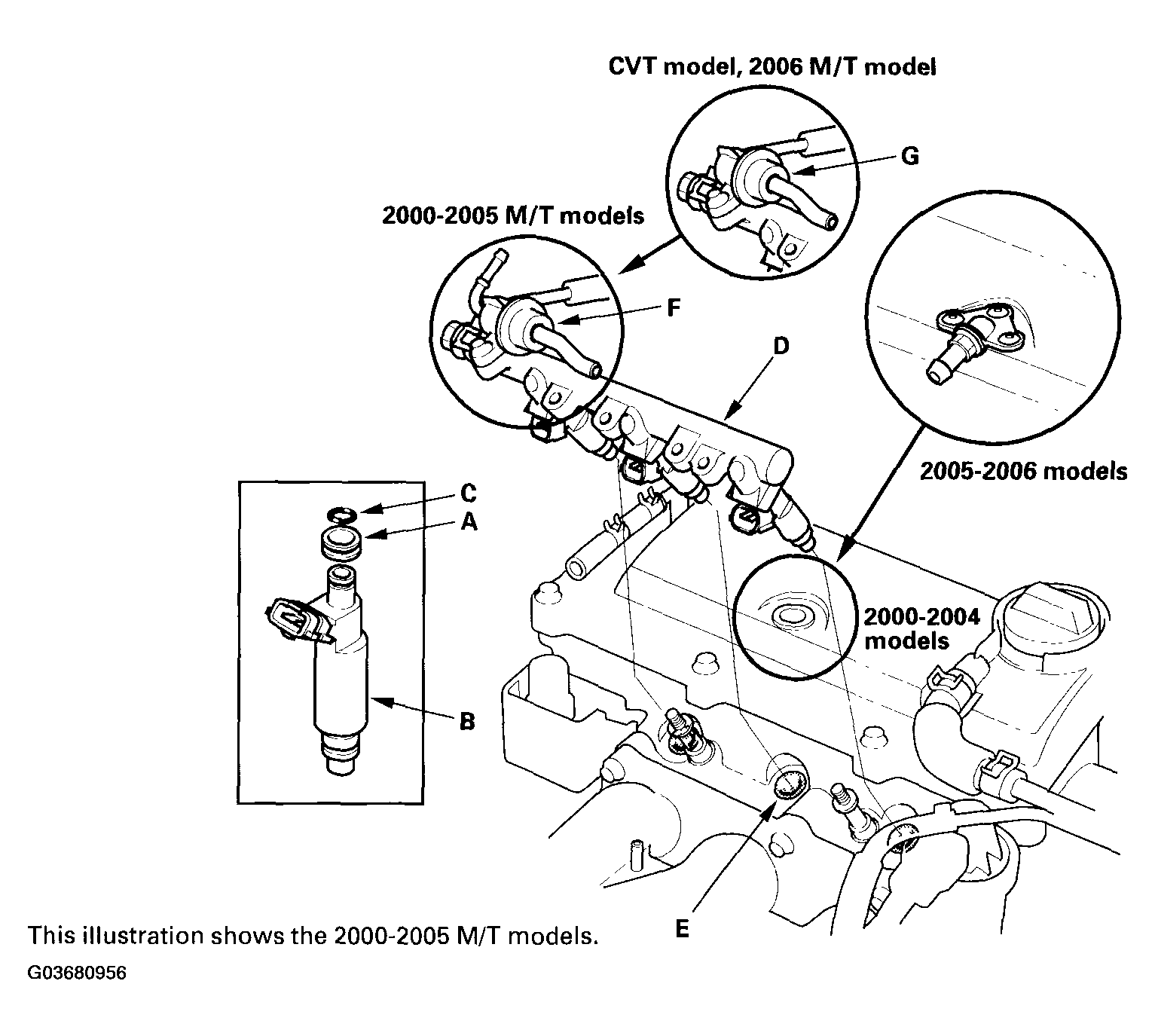 CVT model, 2006 M/T model

G

2000-2005 M/T models

F

D

2005-2006 models

C

A

2000-2004 models

B

E

This illustration shows the 2000-2005 M/T models.

G03680956