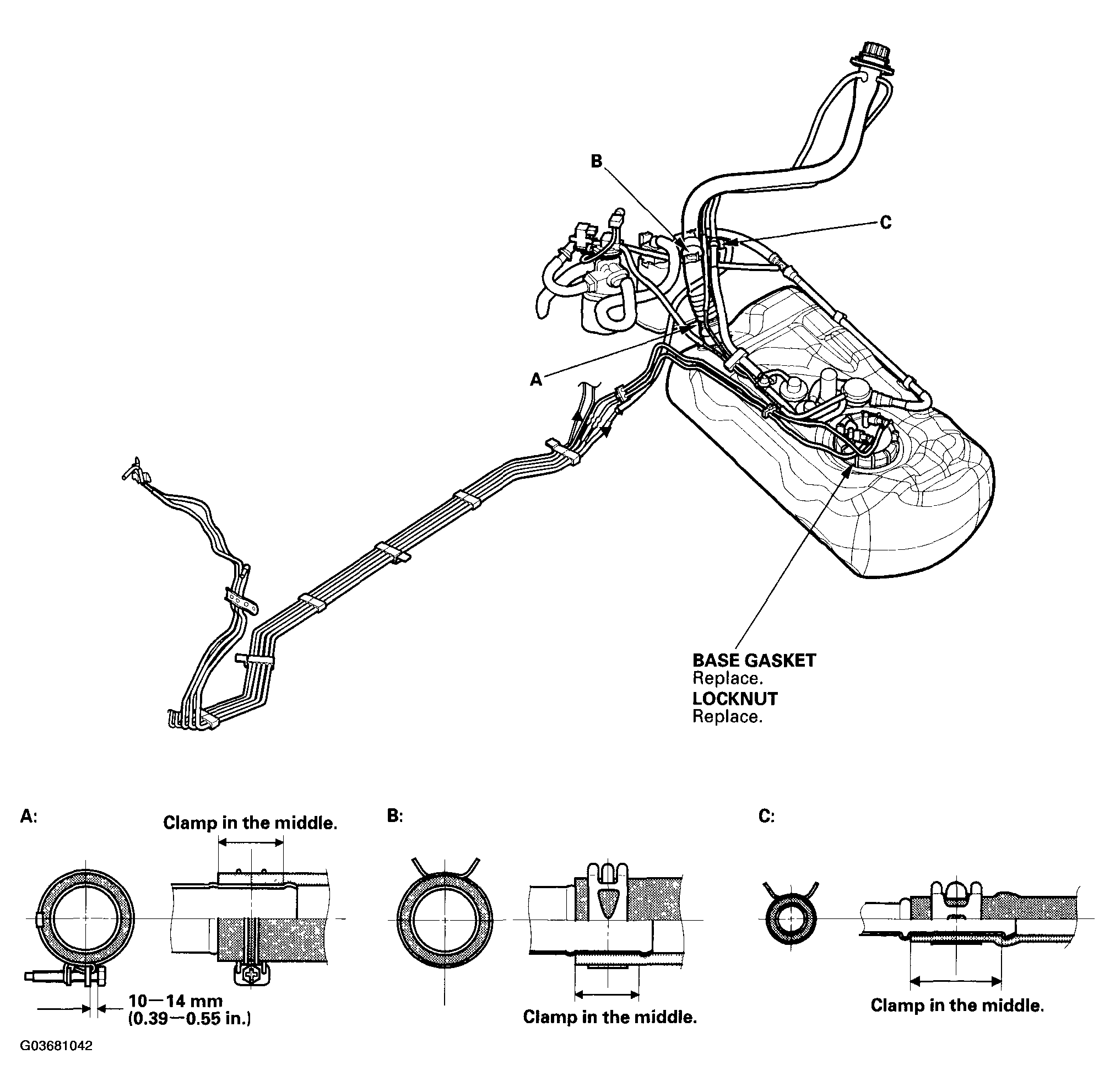 B

C

A

BASE GASKET
Replace.
LOCKNUT
Replace.

A:

Clamp in the middle.

10—14 mm
(0.39—0.55 in.)

B:

Clamp in the middle.

C:

Clamp in the middle.

G03681042