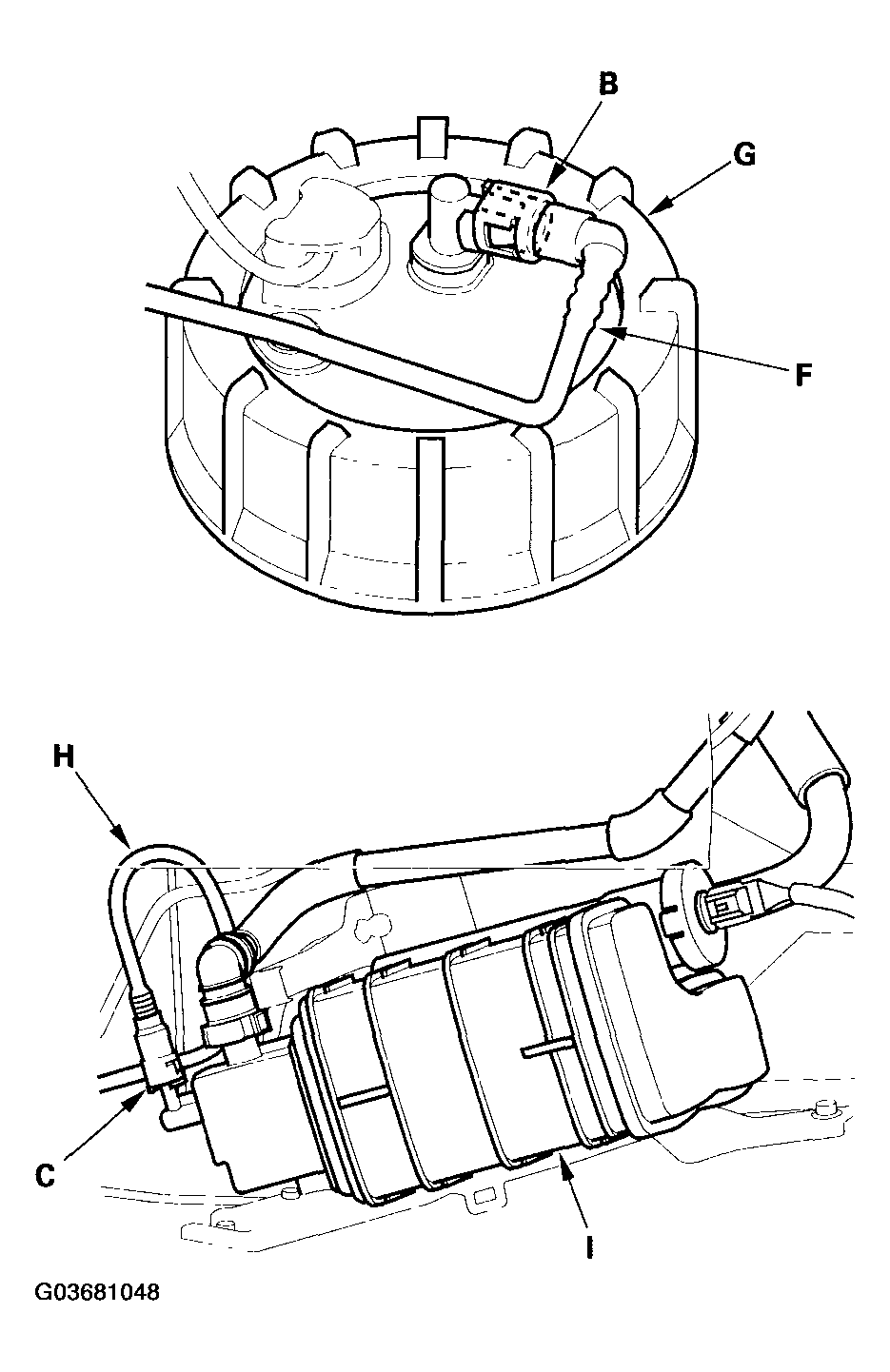 B
G
F
H
C
I
G03681048