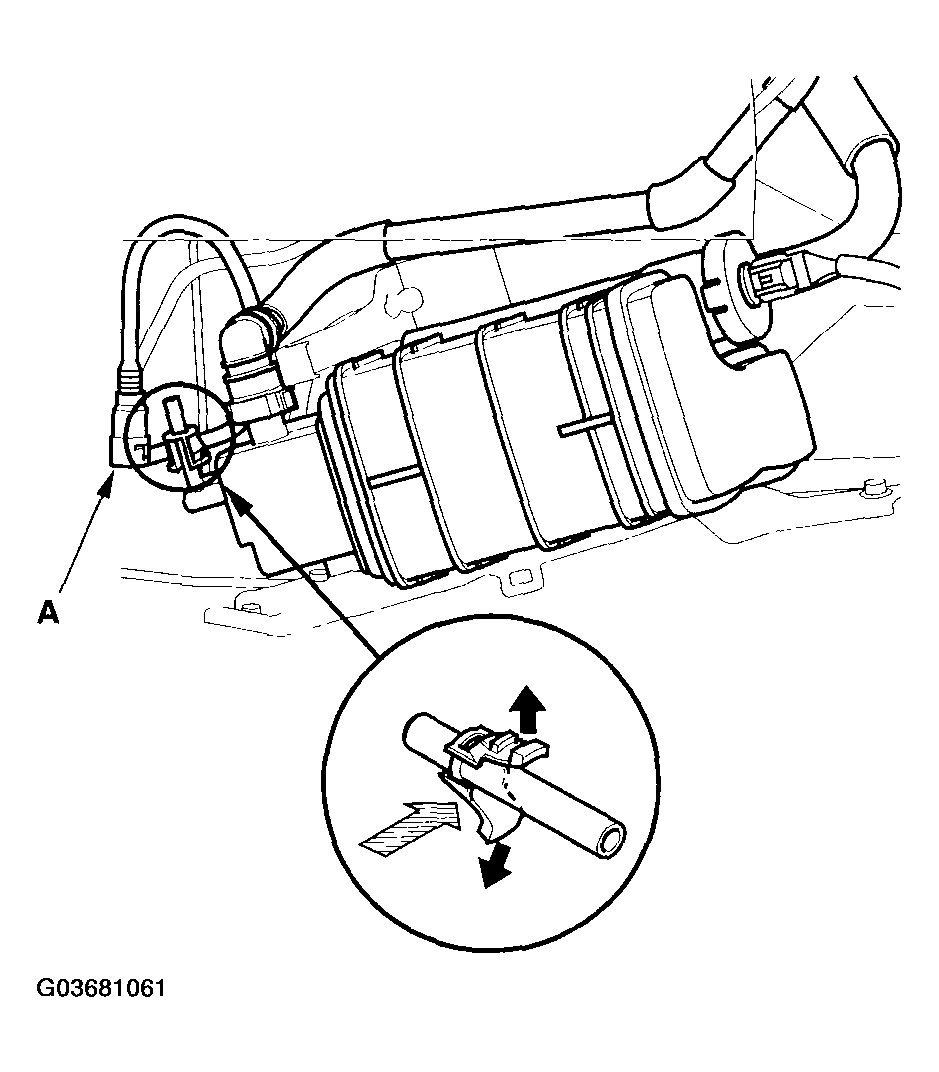 A

G03681061