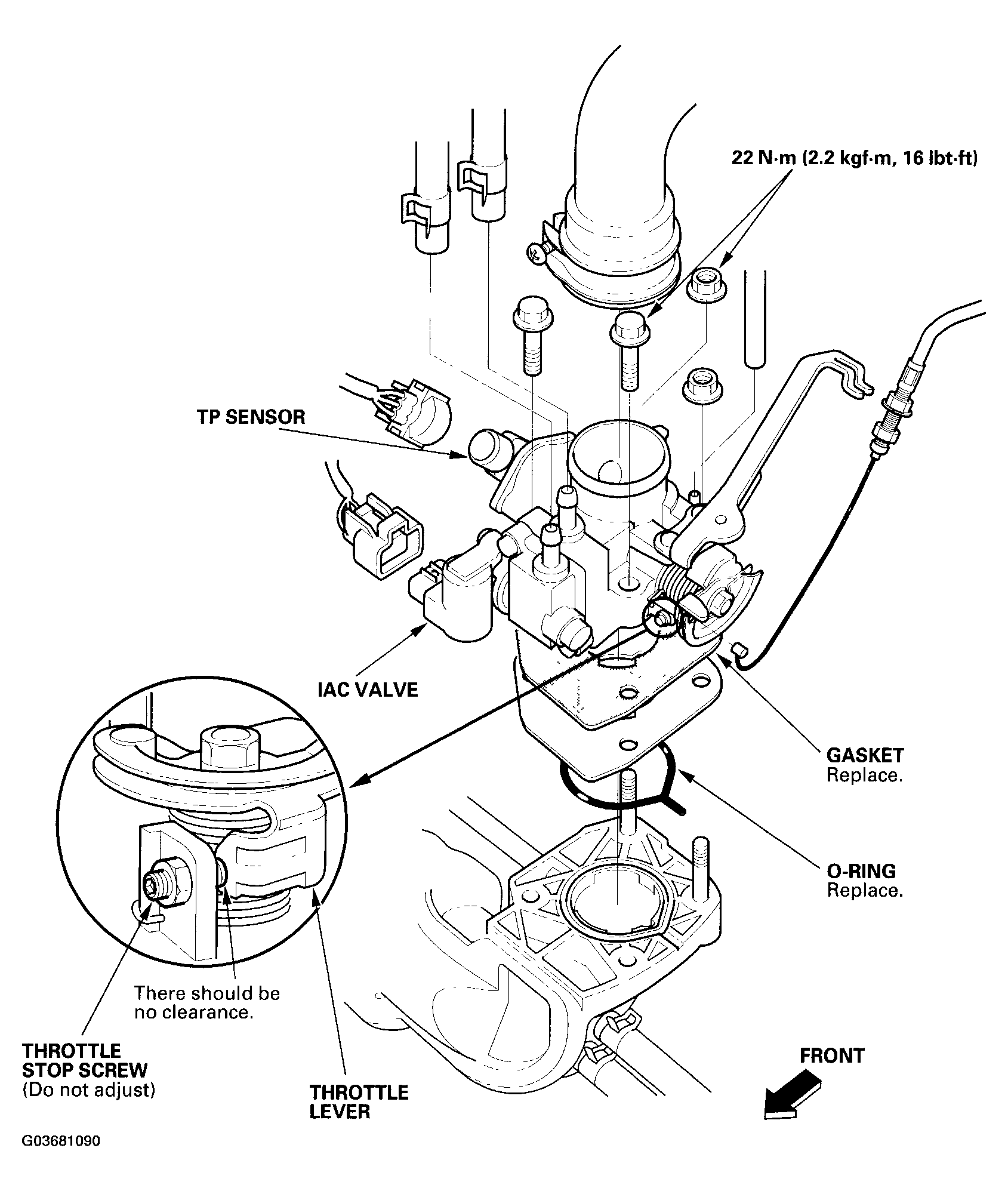 22 N·m (2.2 kgf·m, 16 lbt·ft)

TP SENSOR

IAC VALVE

GASKET
Replace.

O-RING
Replace.

There should be no clearance.

THROTTLE STOP SCREW
(Do not adjust)

THROTTLE LEVER

FRONT

G03681090