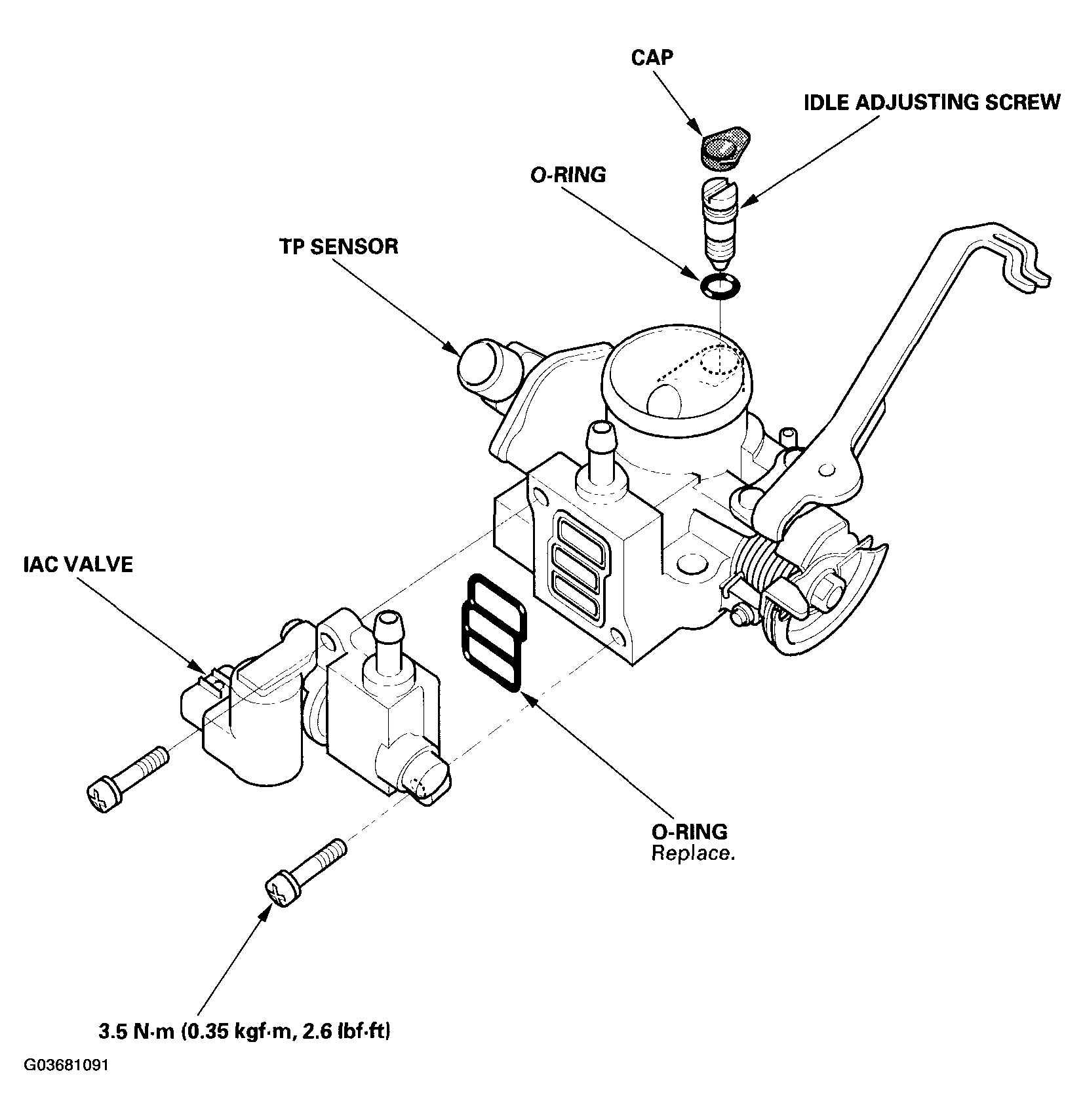 CAP

IDLE ADJUSTING SCREW

O-RING

TP SENSOR

IAC VALVE

O-RING
Replace.

3.5 N·m (0.35 kgf·m, 2.6 lbf·ft)

G03681091