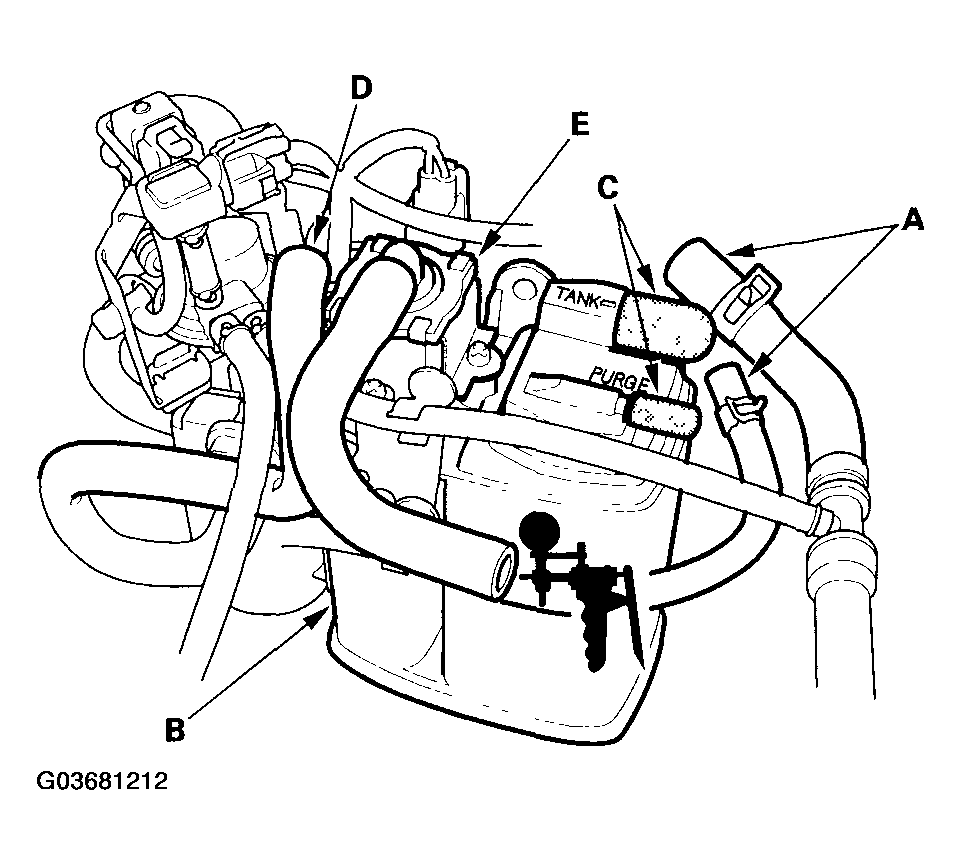 D
E
C
A
TANK
PURGE
B
G03681212