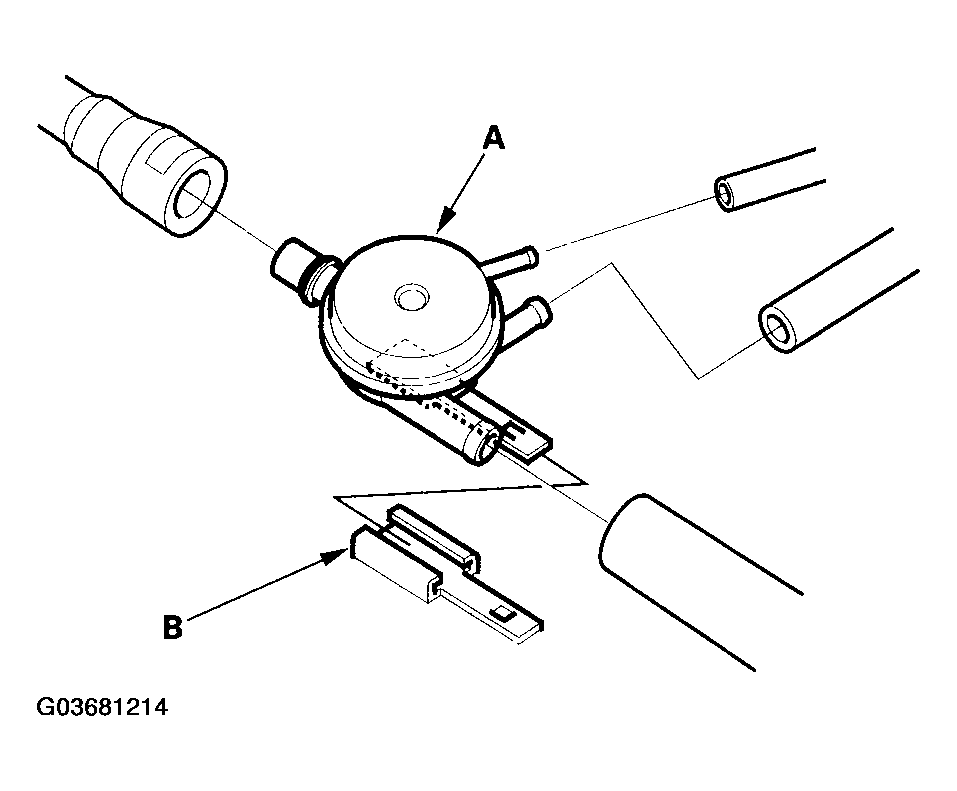 A

B

G03681214