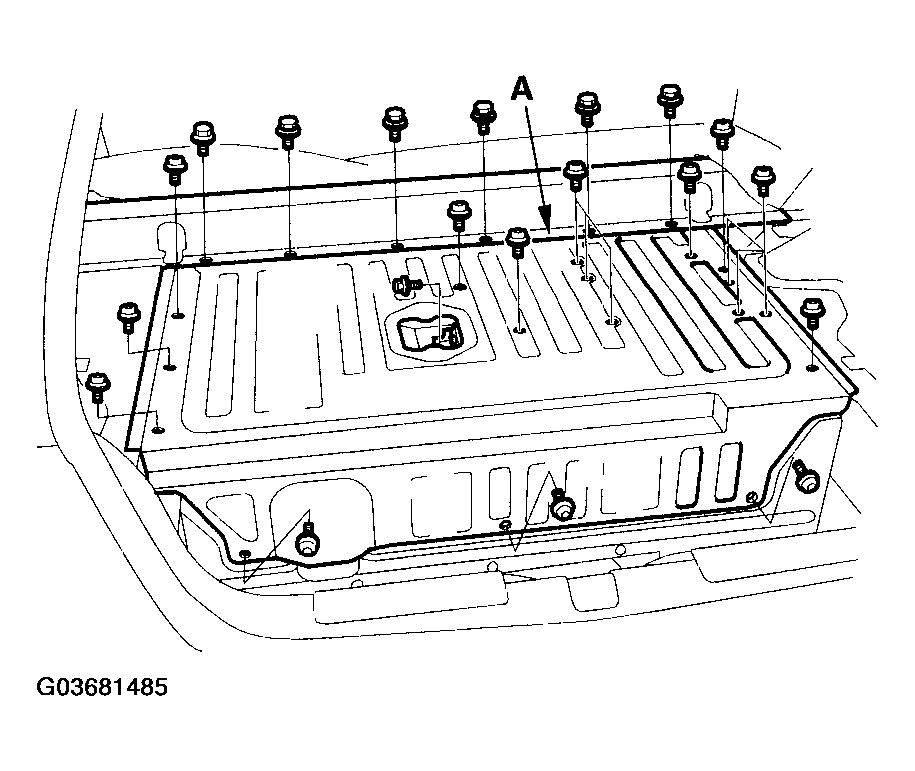 A

G03681485