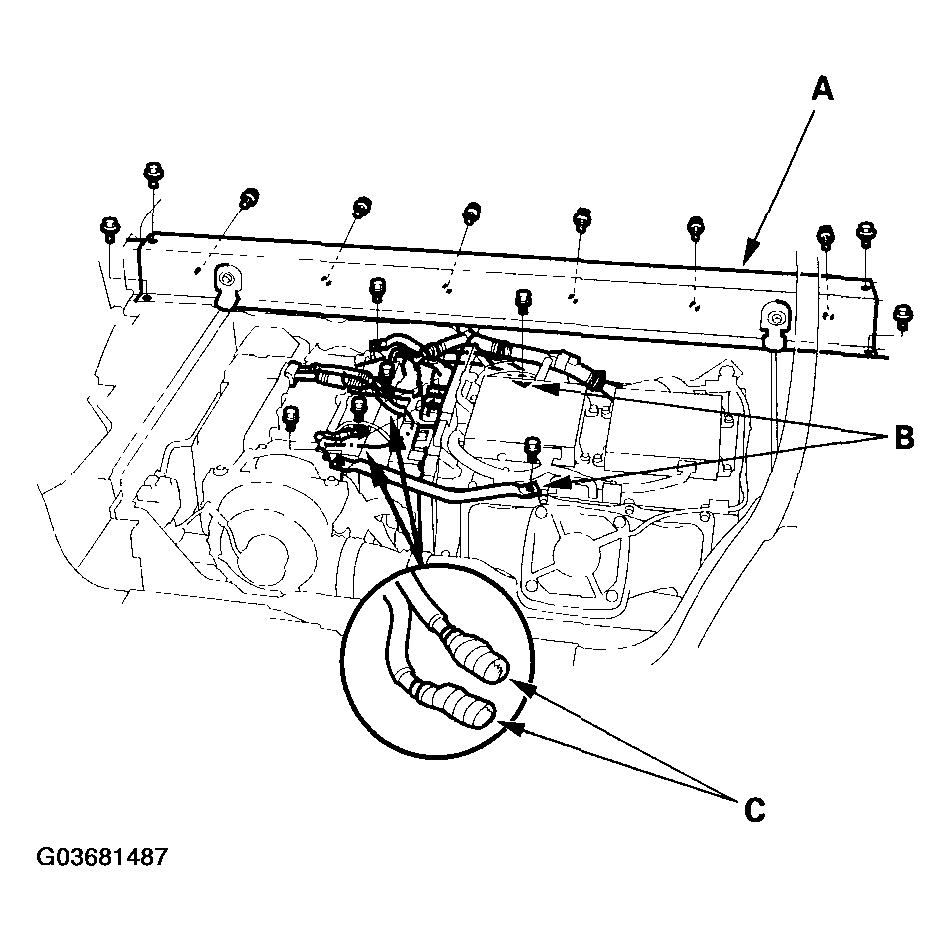 A

B

C

G03681487