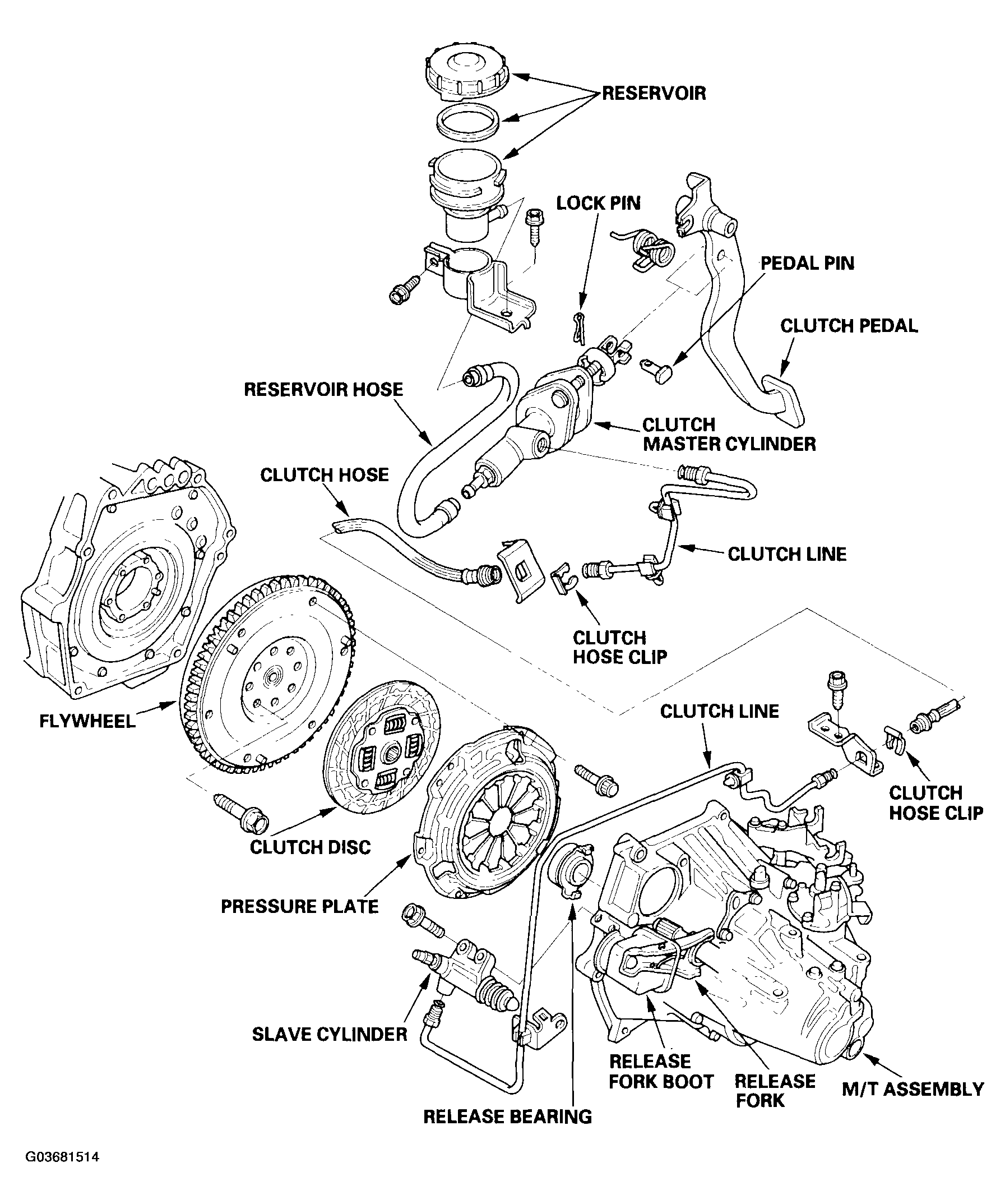 RESERVOIR

LOCK PIN

PEDAL PIN

CLUTCH PEDAL

RESERVOIR HOSE

CLUTCH MASTER CYLINDER

CLUTCH HOSE

CLUTCH LINE

CLUTCH HOSE CLIP

FLYWHEEL

CLUTCH LINE

CLUTCH HOSE CLIP

CLUTCH DISC

PRESSURE PLATE

SLAVE CYLINDER

RELEASE FORK BOOT

RELEASE FORK

M/T ASSEMBLY

RELEASE BEARING

G03681514