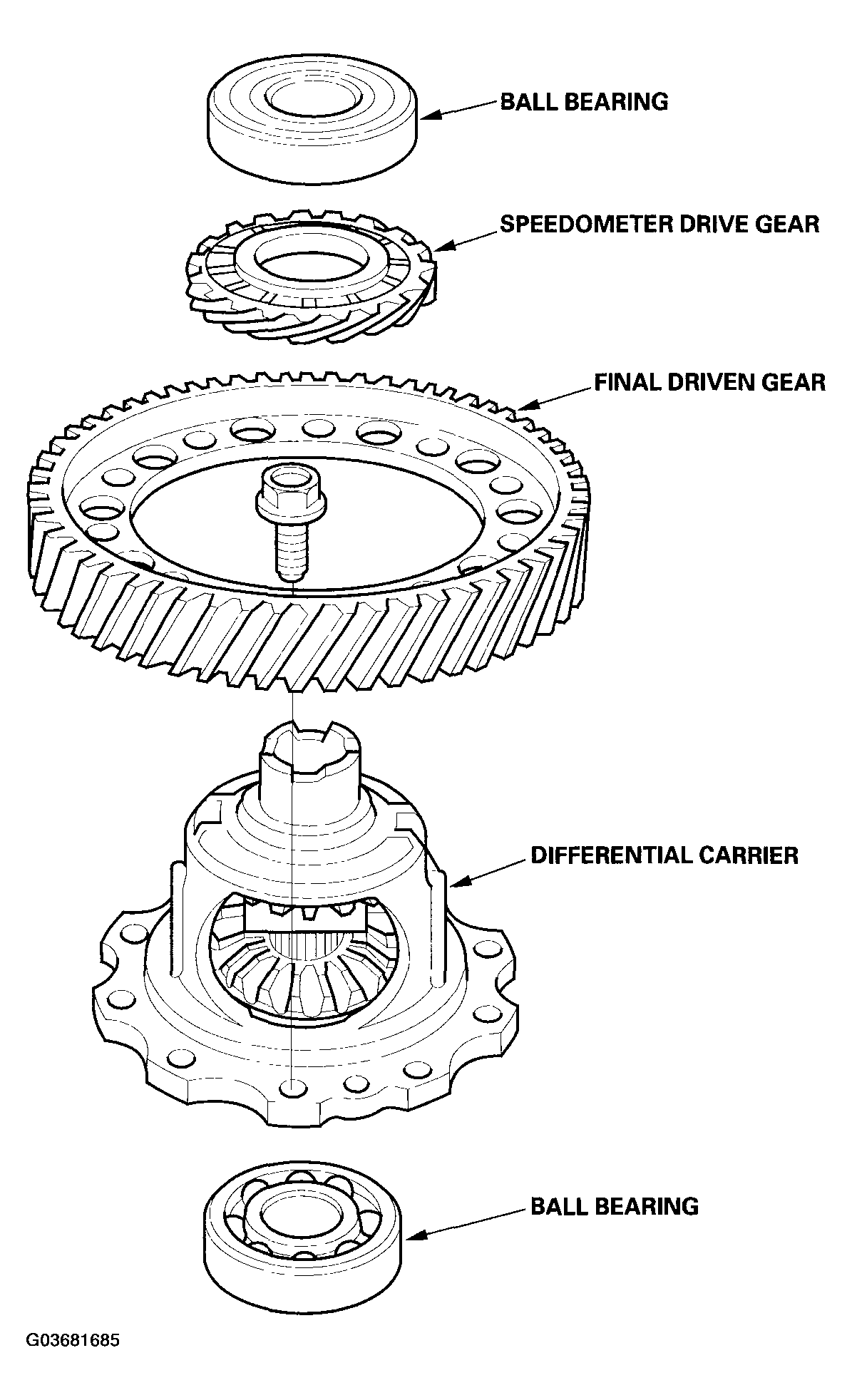 BALL BEARING

SPEEDOMETER DRIVE GEAR

FINAL DRIVEN GEAR

DIFFERENTIAL CARRIER

BALL BEARING

G03681685