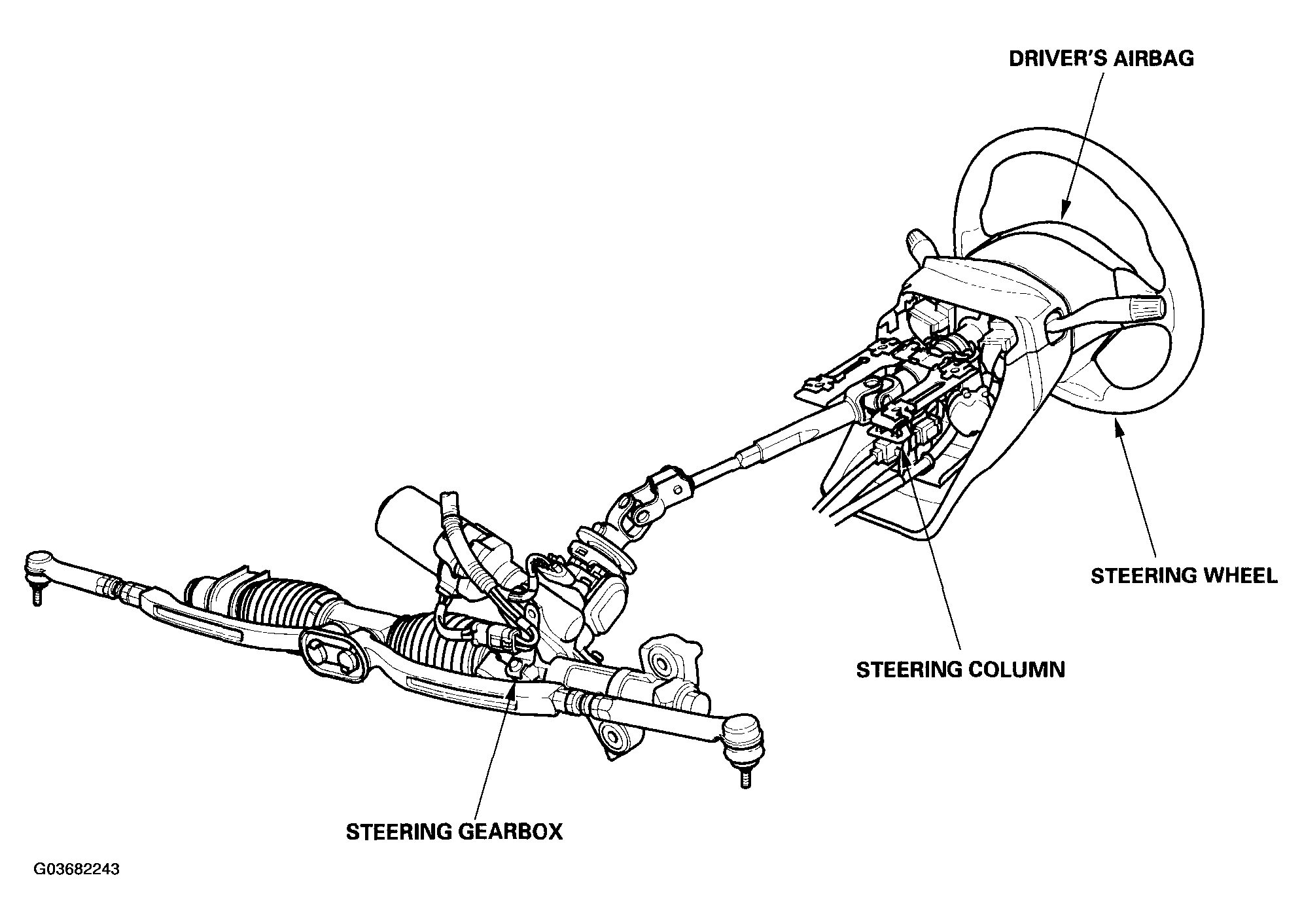 DRIVER'S AIRBAG

STEERING WHEEL

STEERING COLUMN

STEERING GEARBOX

G03682243