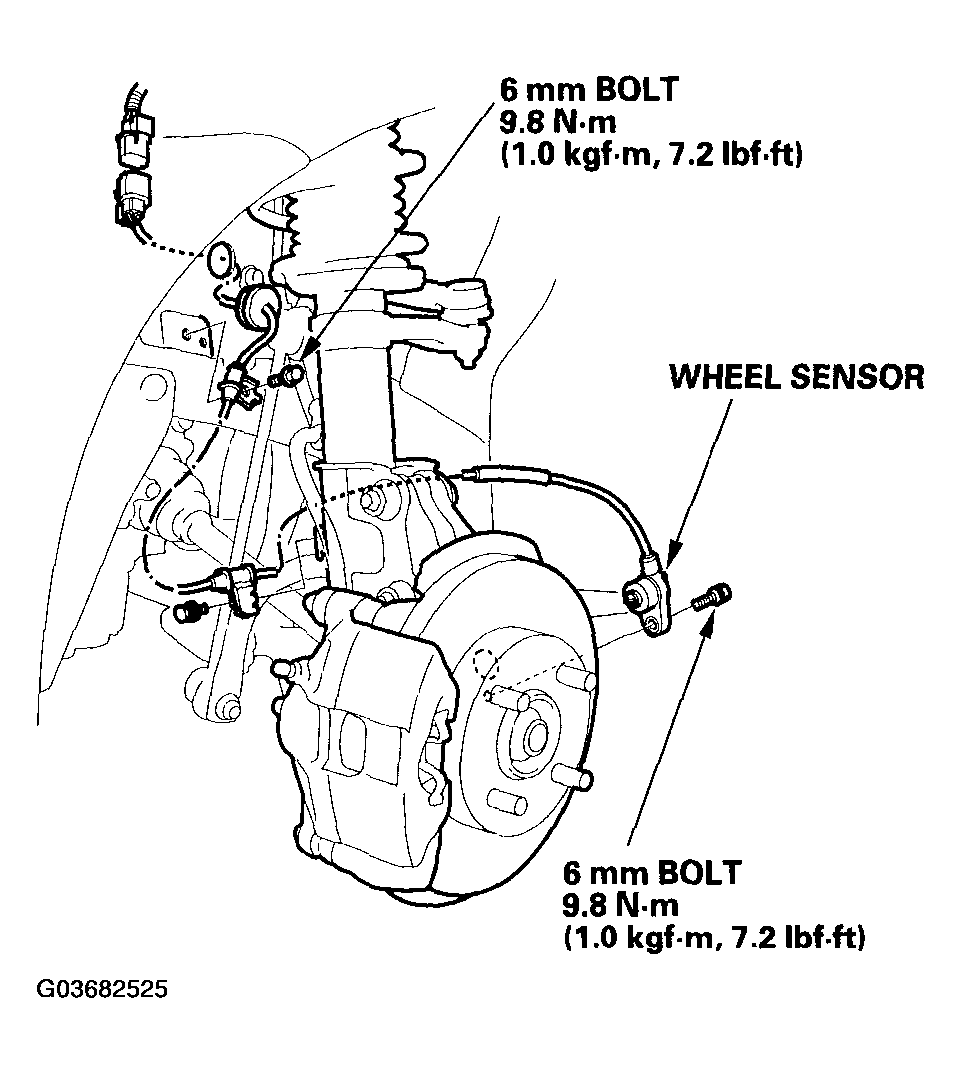 6 mm BOLT
9.8 N·m
(1.0 kgf·m, 7.2 lbf·ft)

WHEEL SENSOR

6 mm BOLT
9.8 N·m
(1.0 kgf·m, 7.2 lbf·ft)

G03682525