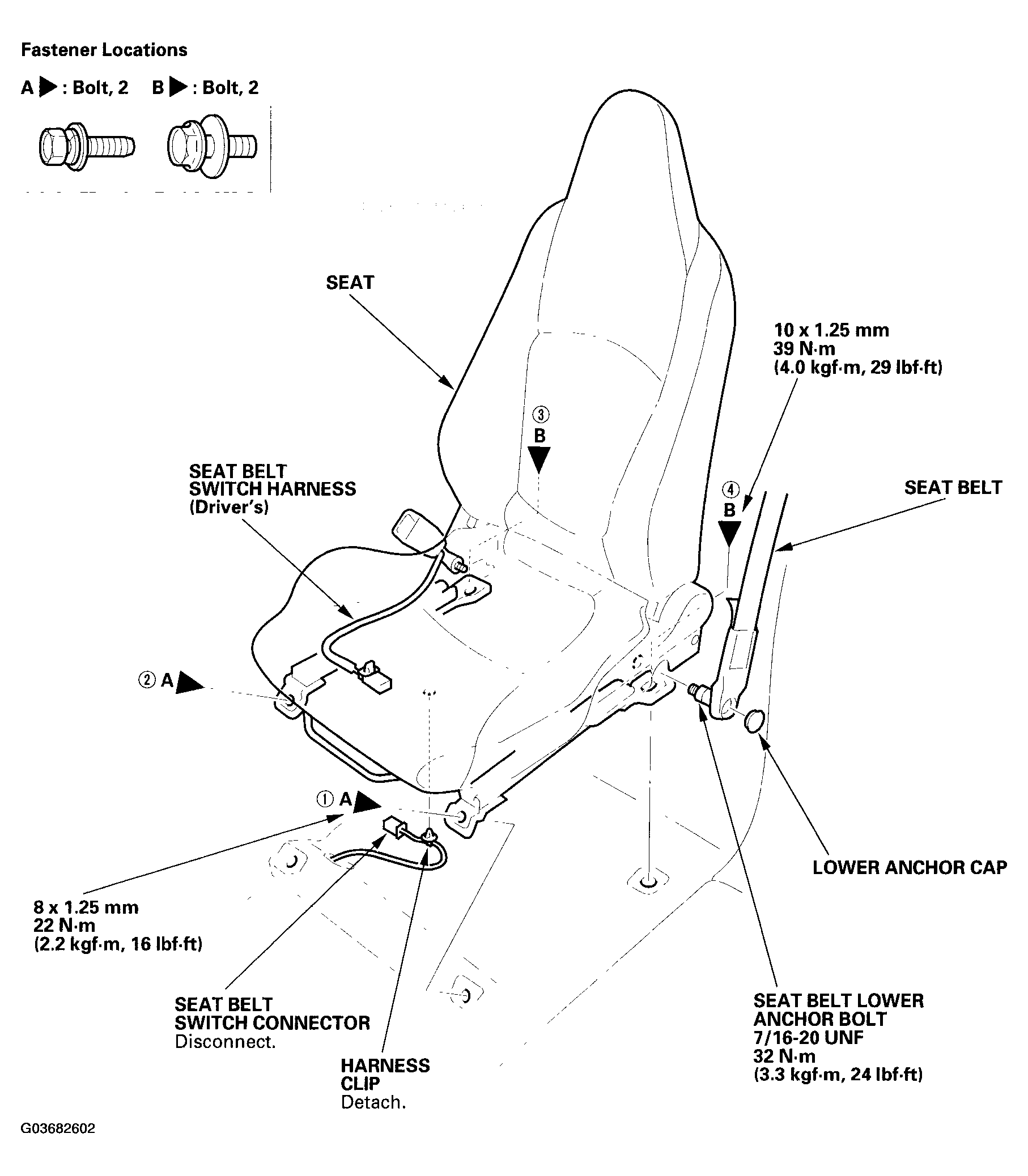 Fastener Locations

A ▶ : Bolt, 2 B ▶ : Bolt, 2

SEAT

10 x 1.25 mm
39 N·m
(4.0 kgf·m, 29 lbf·ft)

③
B

SEAT BELT
SWITCH HARNESS
(Driver's)

④
B

SEAT BELT

② A

① A

LOWER ANCHOR CAP

8 x 1.25 mm
22 N·m
(2.2 kgf·m, 16 lbf·ft)

SEAT BELT
SWITCH CONNECTOR
Disconnect.

HARNESS
CLIP
Detach.

SEAT BELT LOWER
ANCHOR BOLT
7/16-20 UNF
32 N·m
(3.3 kgf·m, 24 lbf·ft)

G03682602