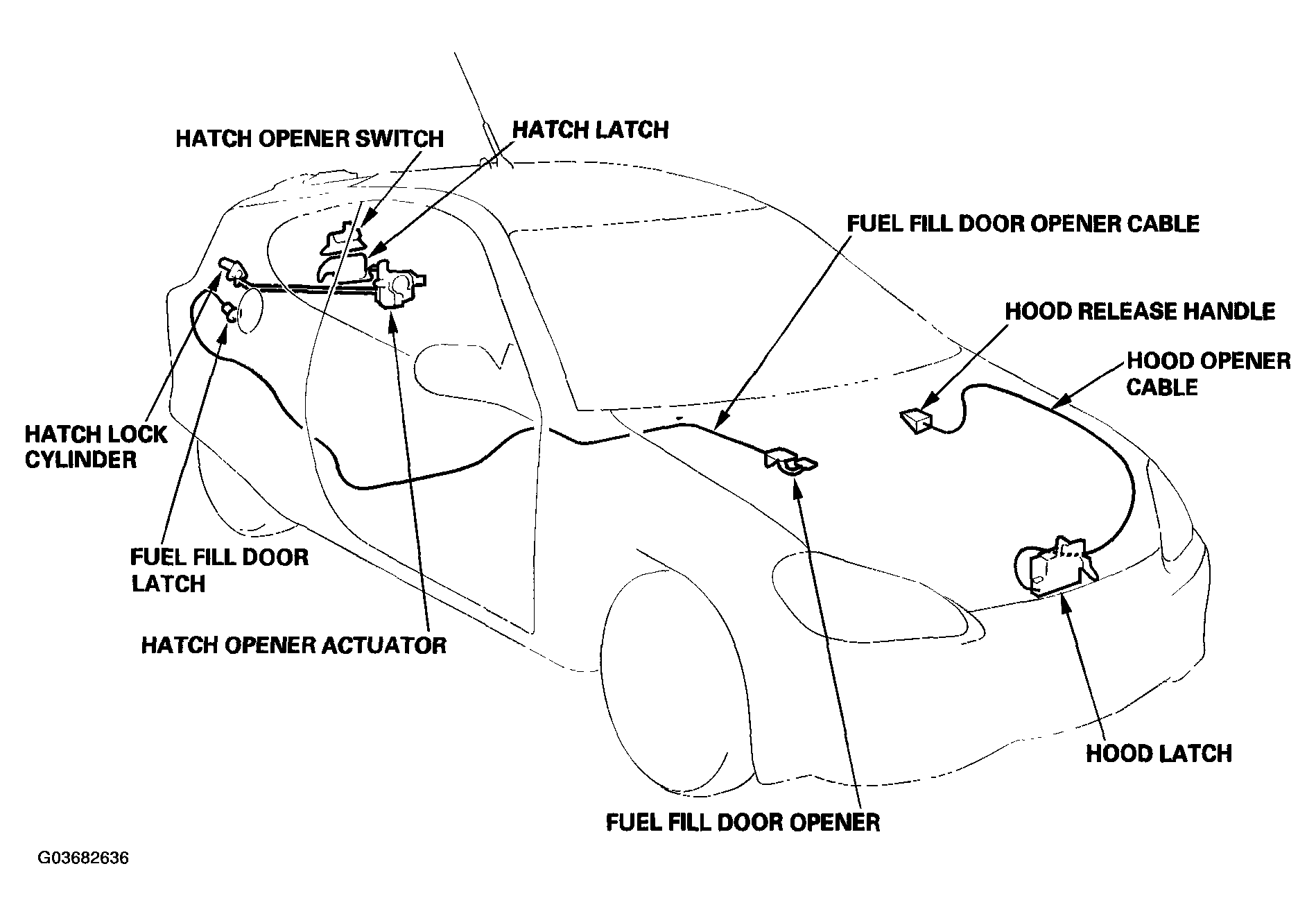 HATCH OPENER SWITCH
HATCH LATCH
FUEL FILL DOOR OPENER CABLE
HOOD RELEASE HANDLE
HOOD OPENER CABLE
HATCH LOCK CYLINDER
FUEL FILL DOOR LATCH
HATCH OPENER ACTUATOR
HOOD LATCH
FUEL FILL DOOR OPENER
G03682636