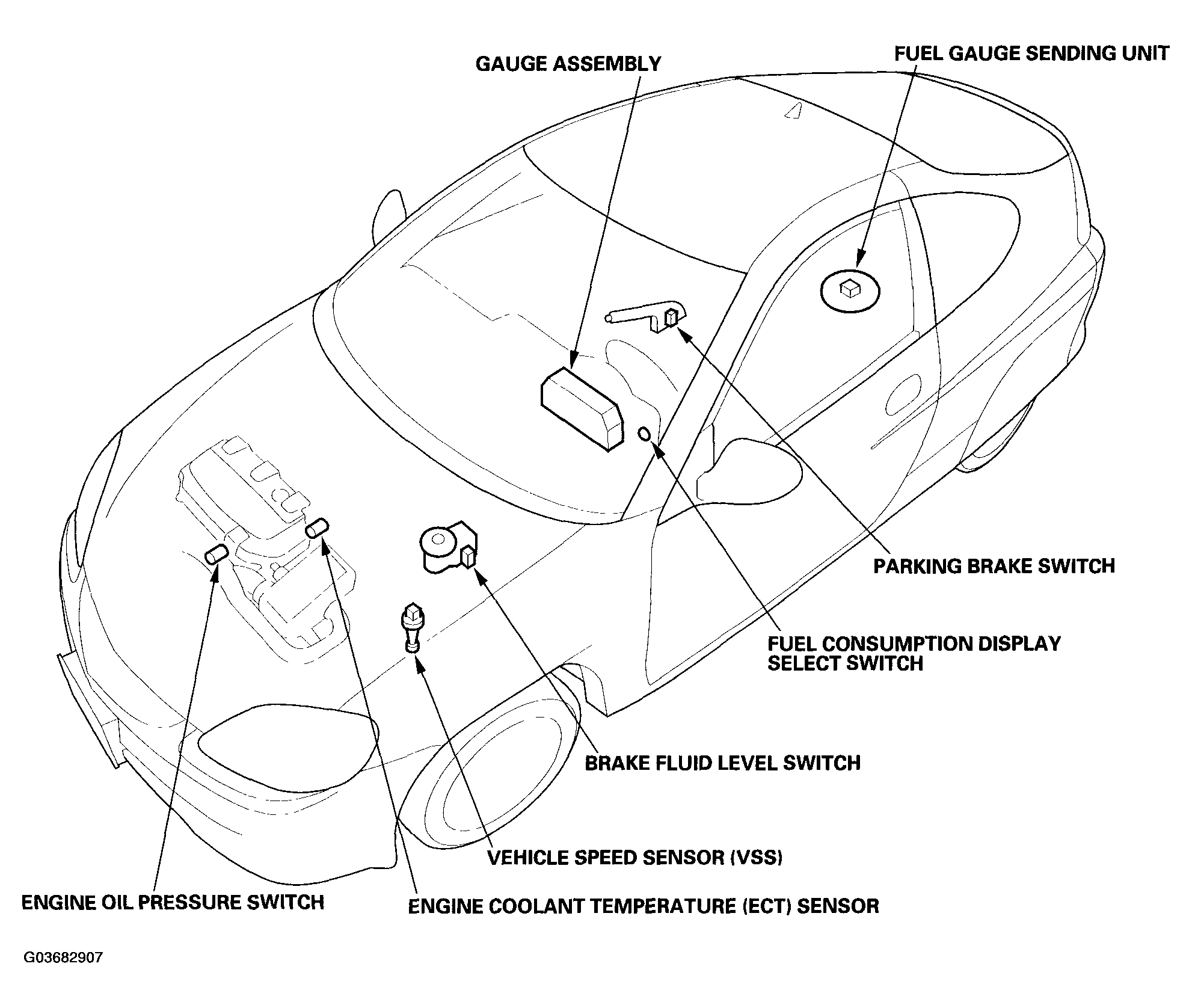 GAUGE ASSEMBLY

FUEL GAUGE SENDING UNIT

PARKING BRAKE SWITCH

FUEL CONSUMPTION DISPLAY SELECT SWITCH

BRAKE FLUID LEVEL SWITCH

VEHICLE SPEED SENSOR (VSS)

ENGINE OIL PRESSURE SWITCH

ENGINE COOLANT TEMPERATURE (ECT) SENSOR

G03682907