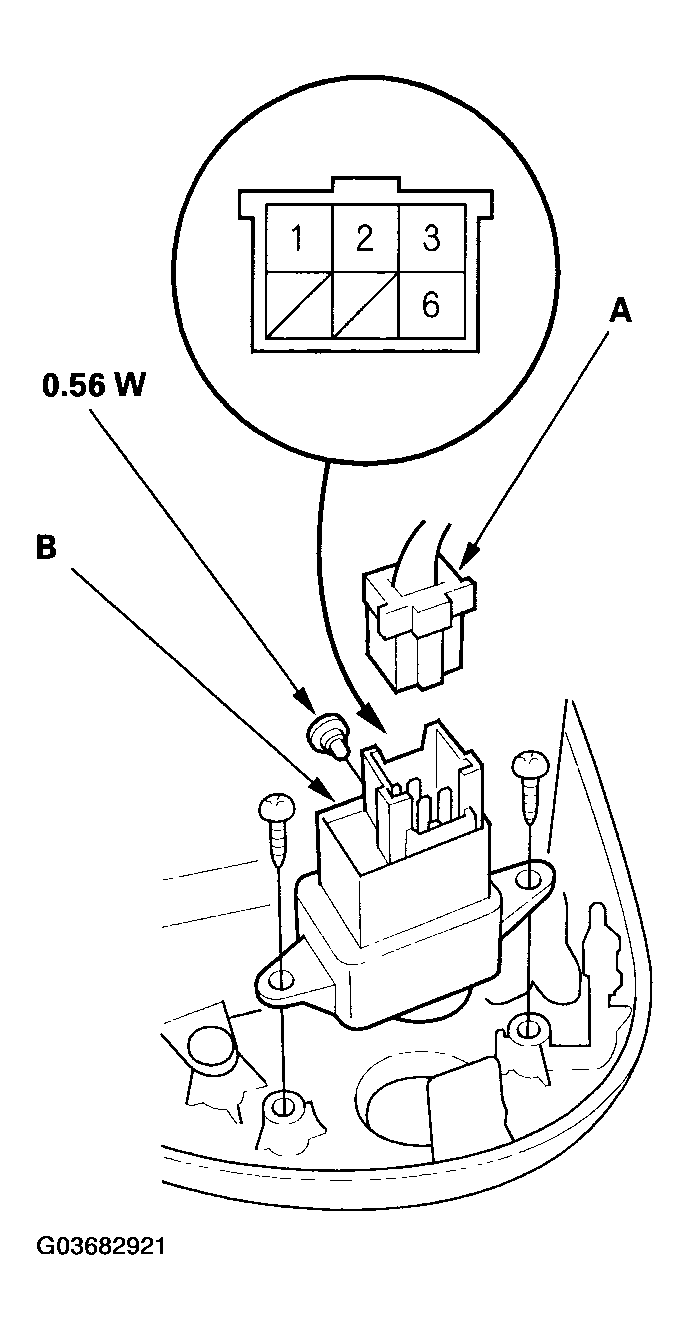 1
2
3
6
A
0.56 W
B
G03682921