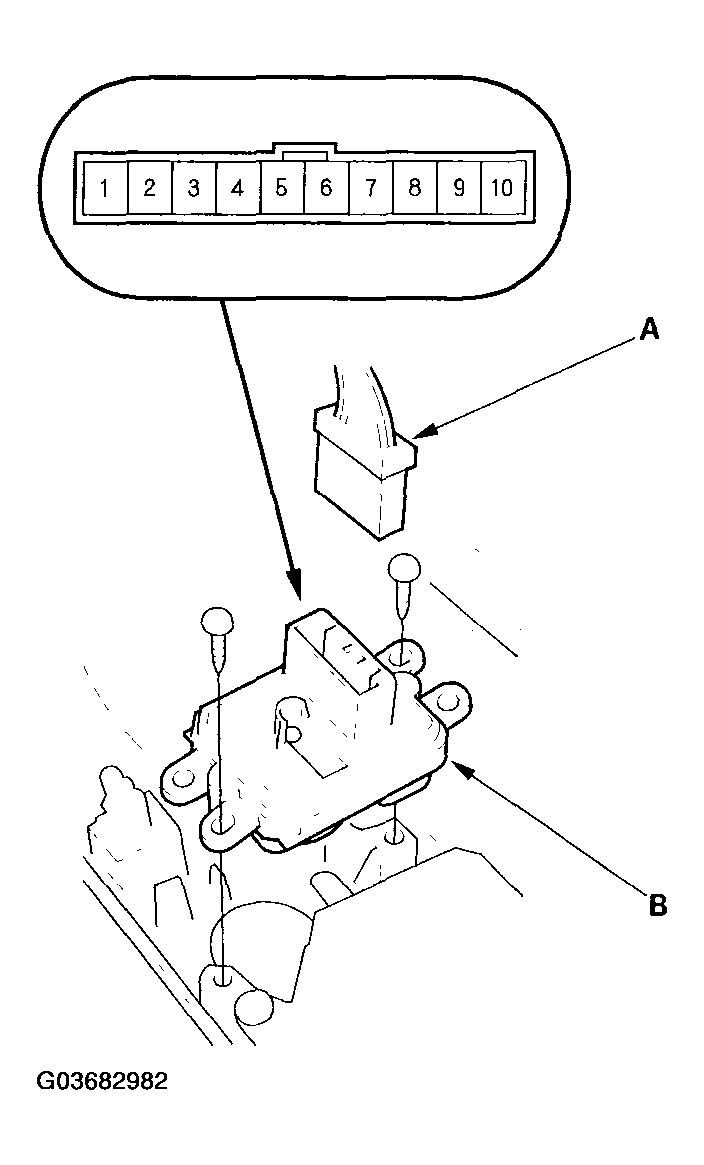 1 2 3 4 5 6 7 8 9 10

A

B

G03682982