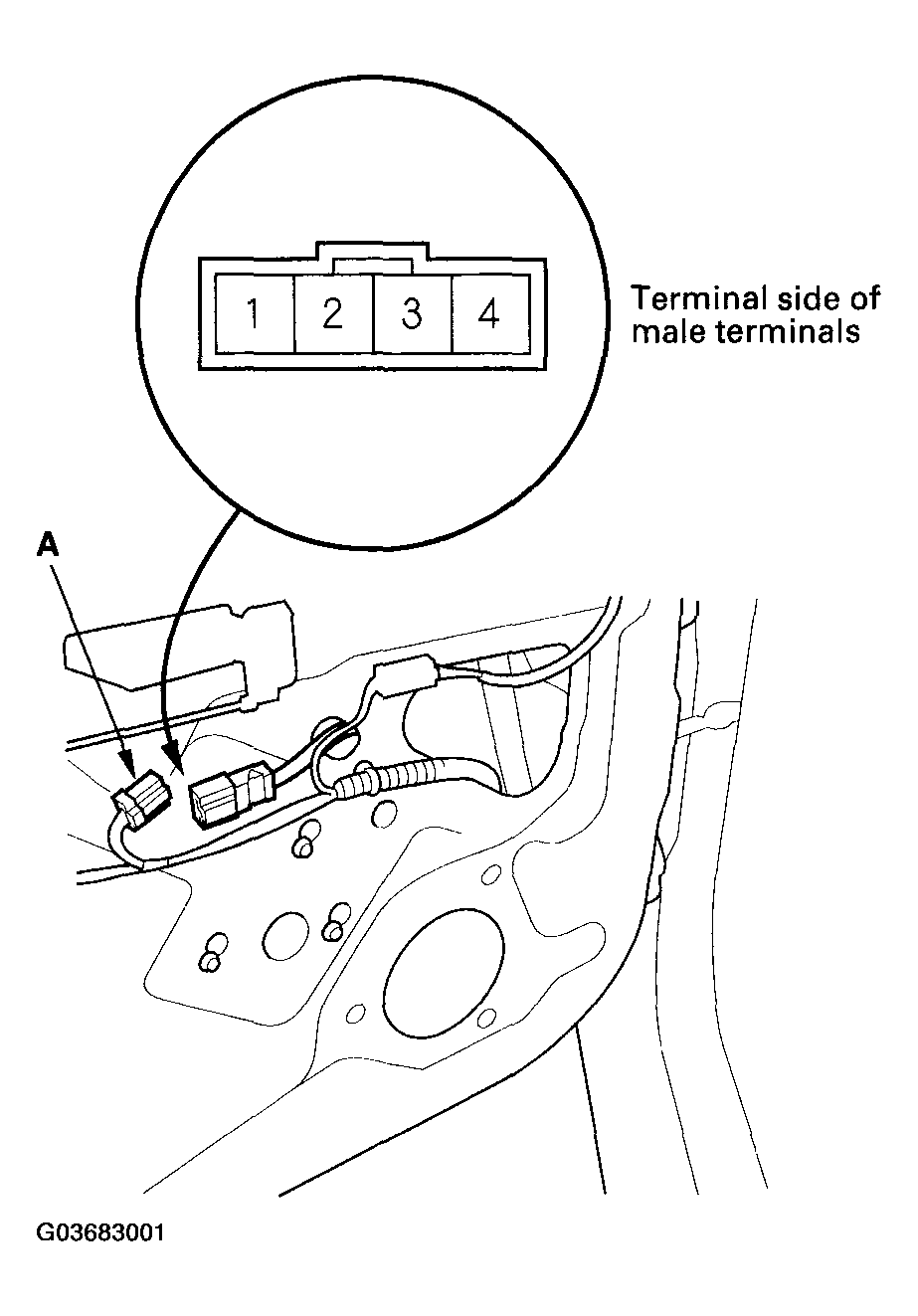 1 2 3 4

Terminal side of male terminals

A

G03683001