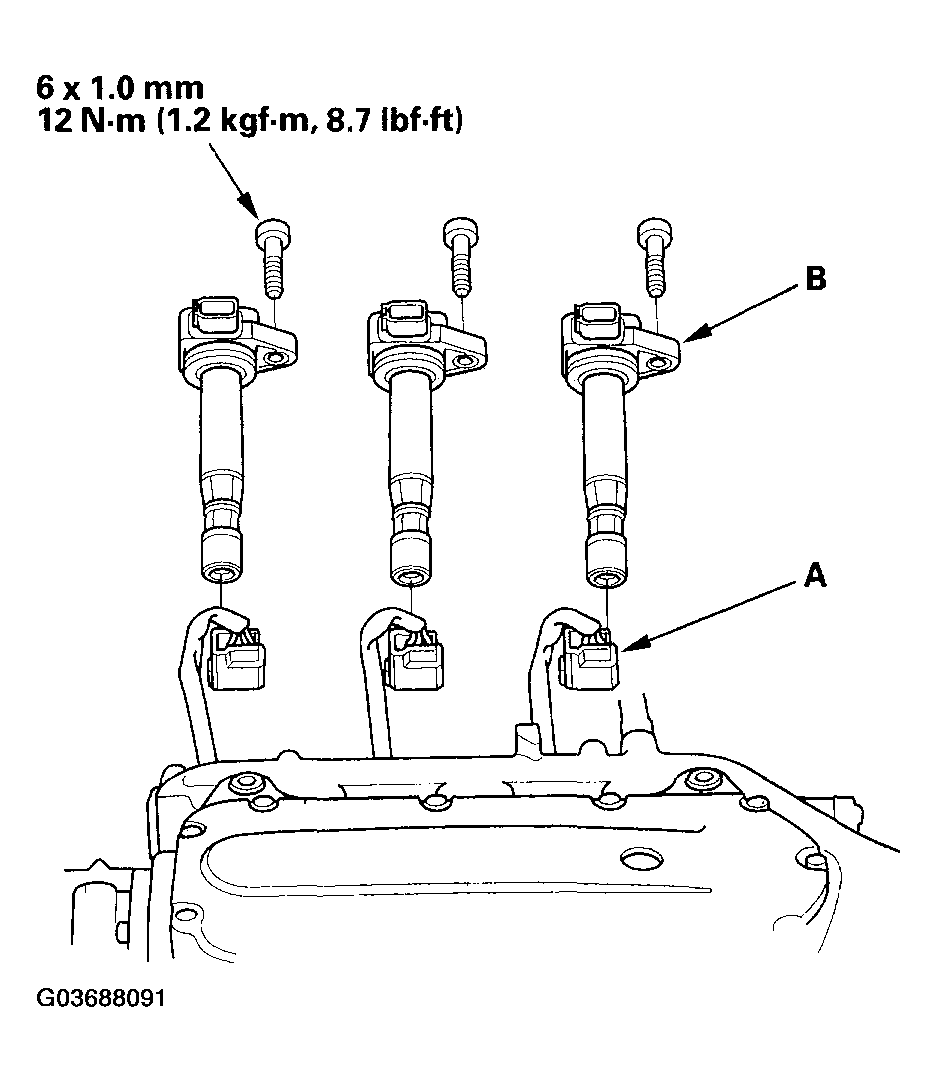 6 x 1.0 mm
12 N·m (1.2 kgf·m, 8.7 lbf·ft)

B

A

G03688091