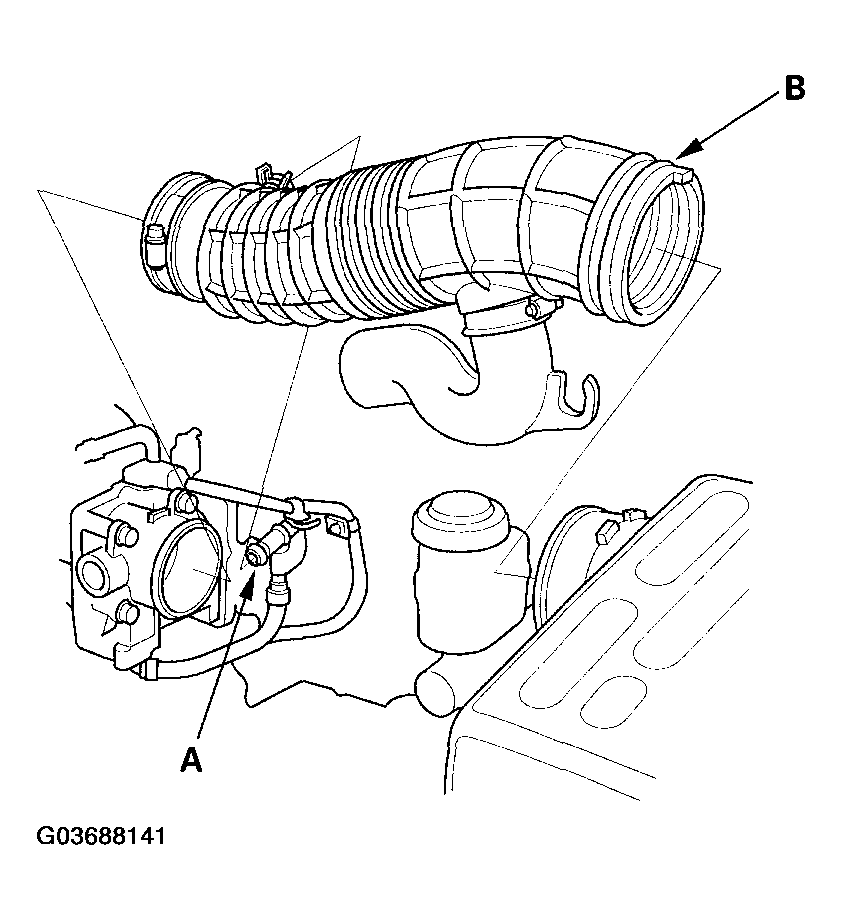 B

A

G03688141