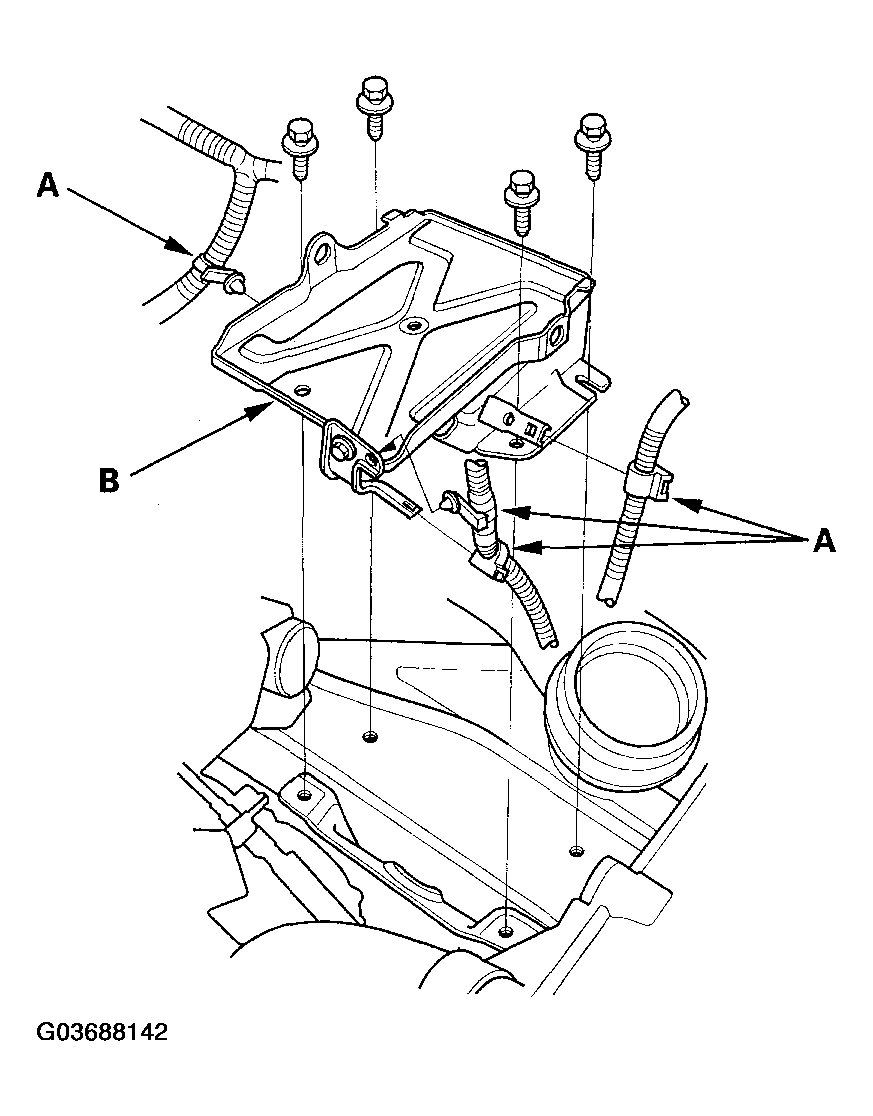 A

B

A

G03688142