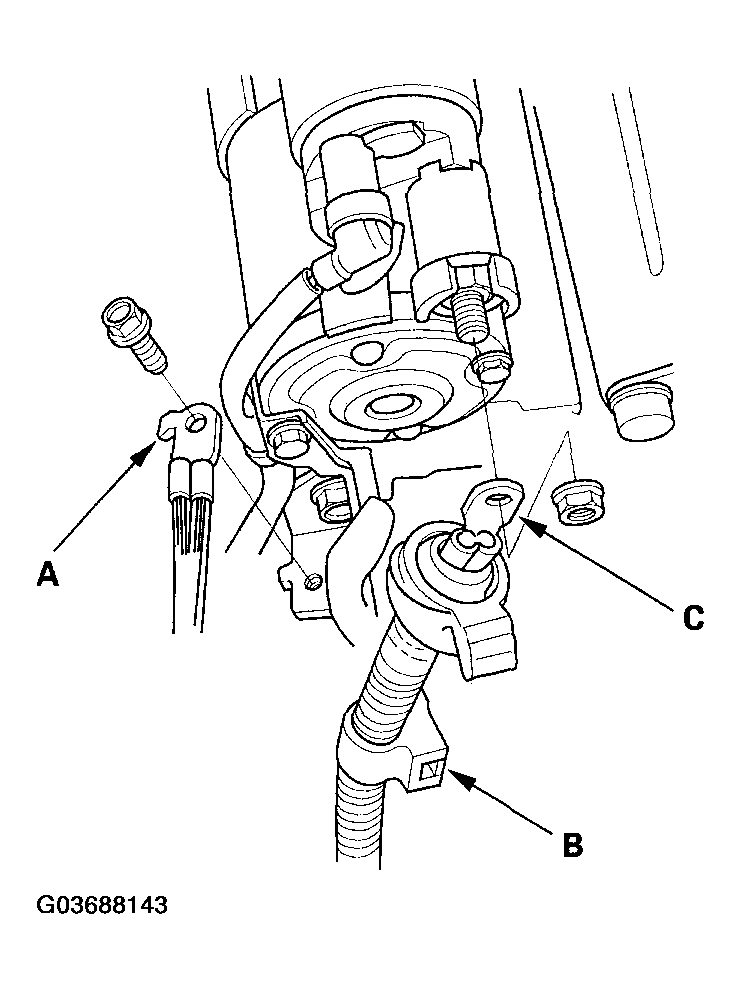 A

C

B

G03688143